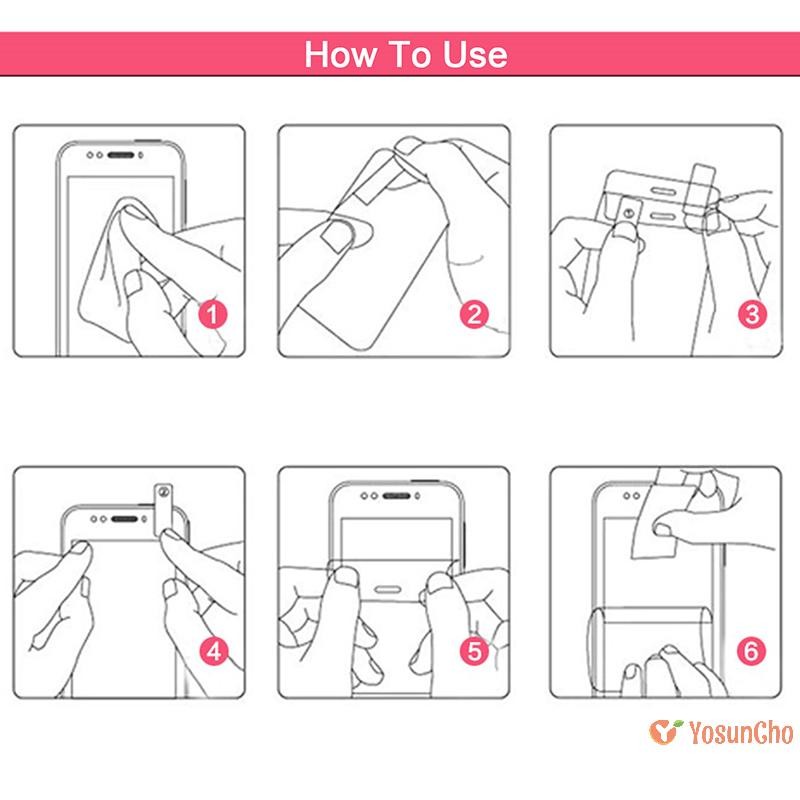 How To Use

1

2

3

4

5

6

YosunCho