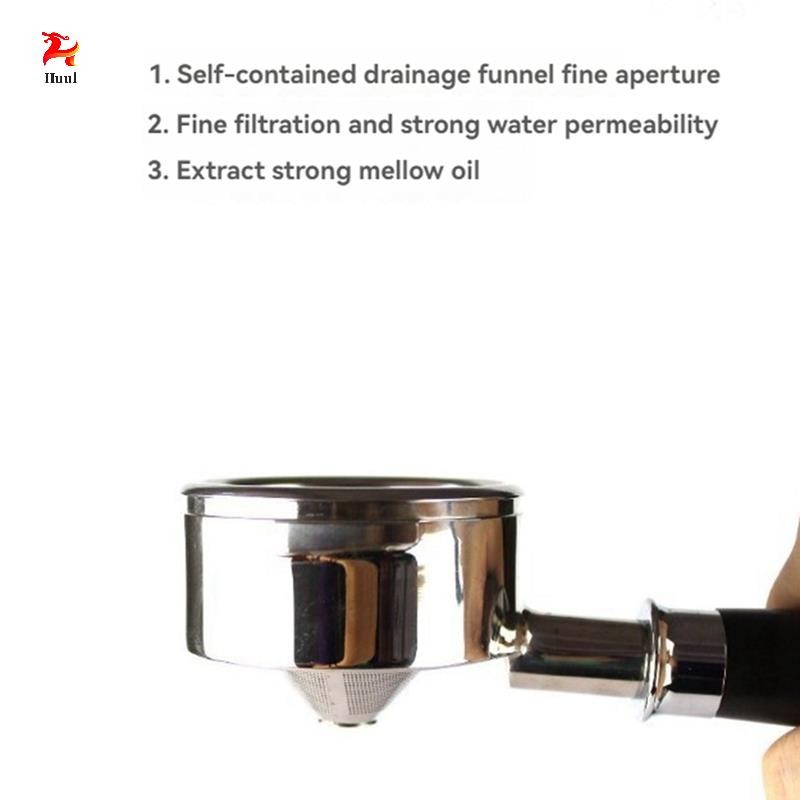 Huul

1. Self-contained drainage funnel fine aperture

2. Fine filtration and strong water permeability

3. Extract strong mellow oil