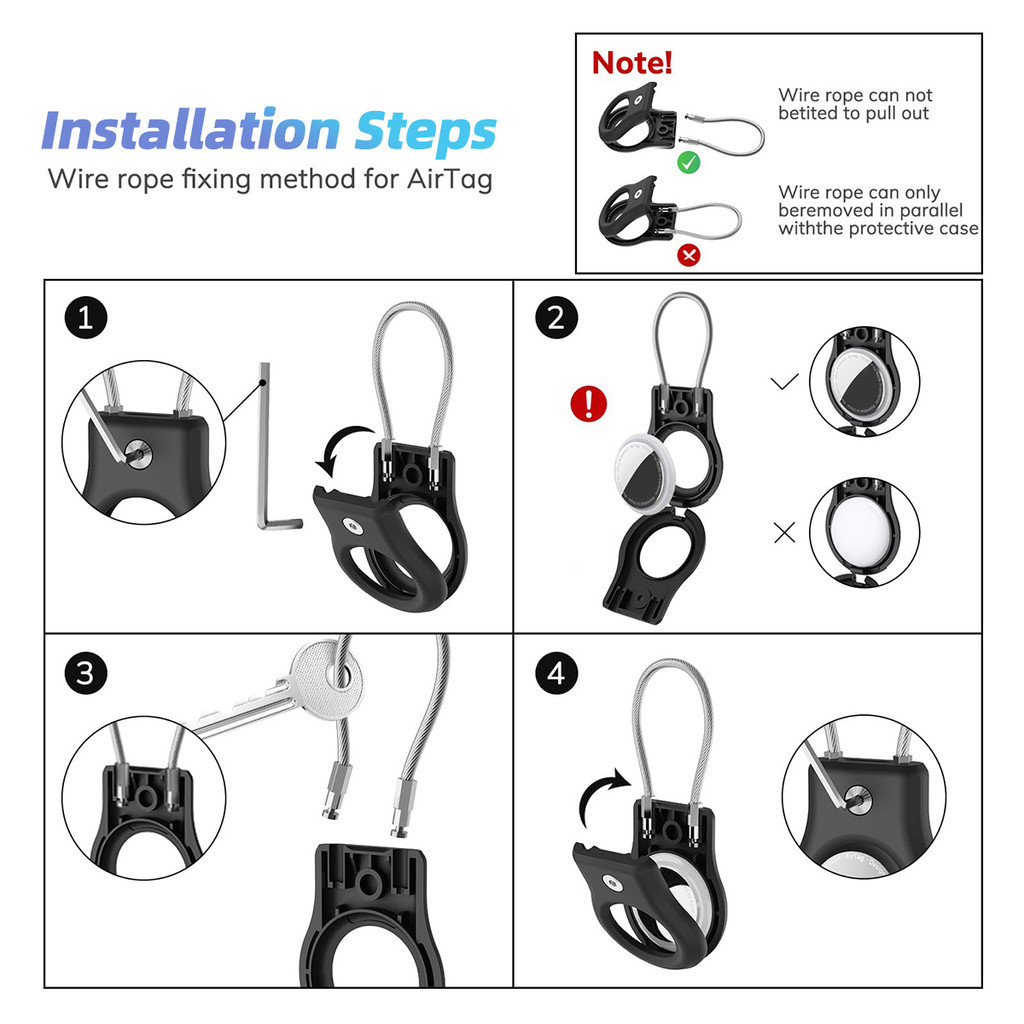 Installation Steps
Wire rope fixing method for AirTag

Note!
Wire rope can not betited to pull out
Wire rope can only beremoved in parallel withthe protective case

1

2

3

4