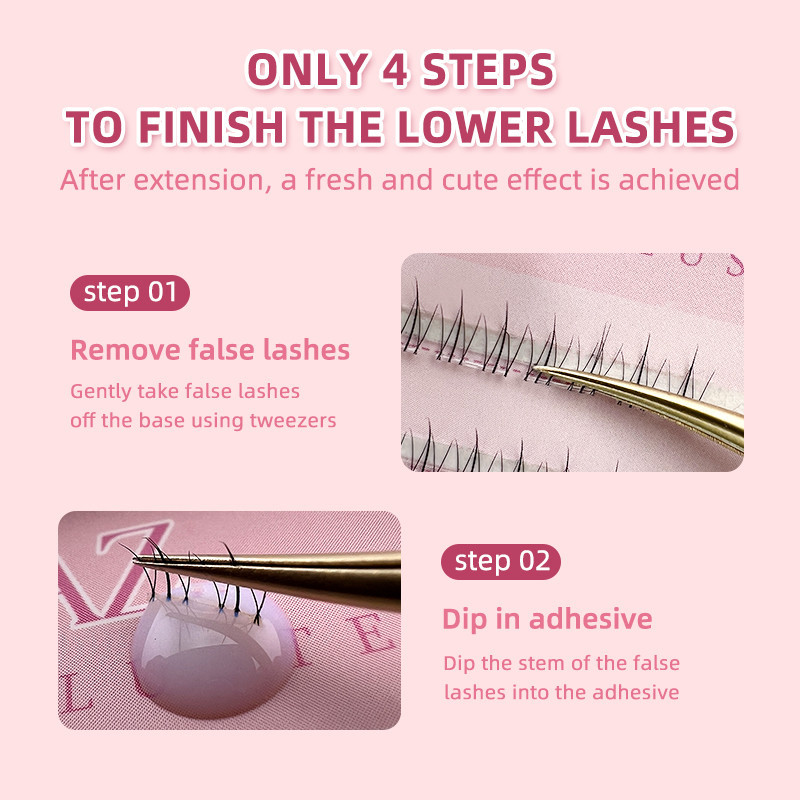 ONLY 4 STEPS
TO FINISH THE LOWER LASHES
After extension, a fresh and cute effect is achieved

step 01

Remove false lashes

Gently take false lashes off the base using tweezers

step 02

Dip in adhesive

Dip the stem of the false lashes into the adhesive