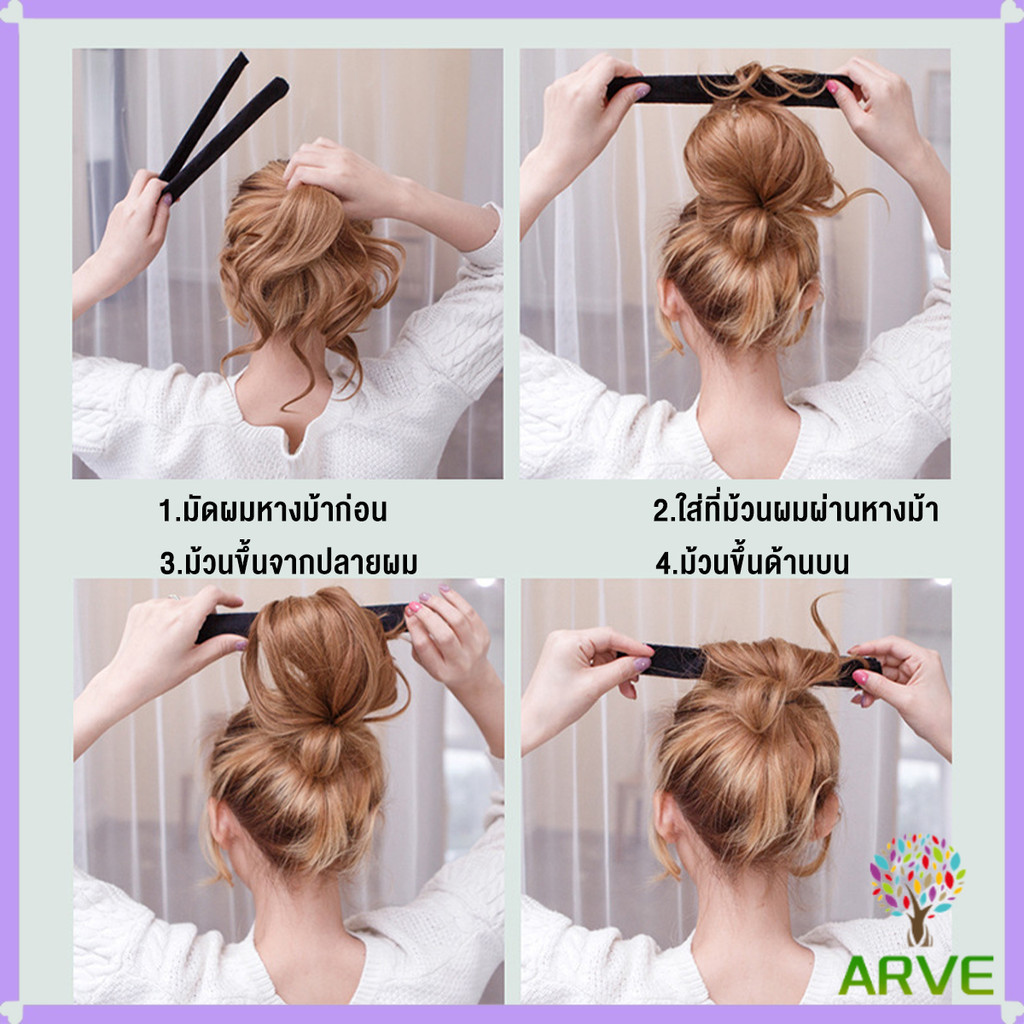 1.มัดผมหางม้าก่อน

2.ใส่ที่ม้วนผมผ่านหางม้า

3.ม้วนขึ้นจากปลายผม

4.ม้วนขึ้นด้านบน

ARVE