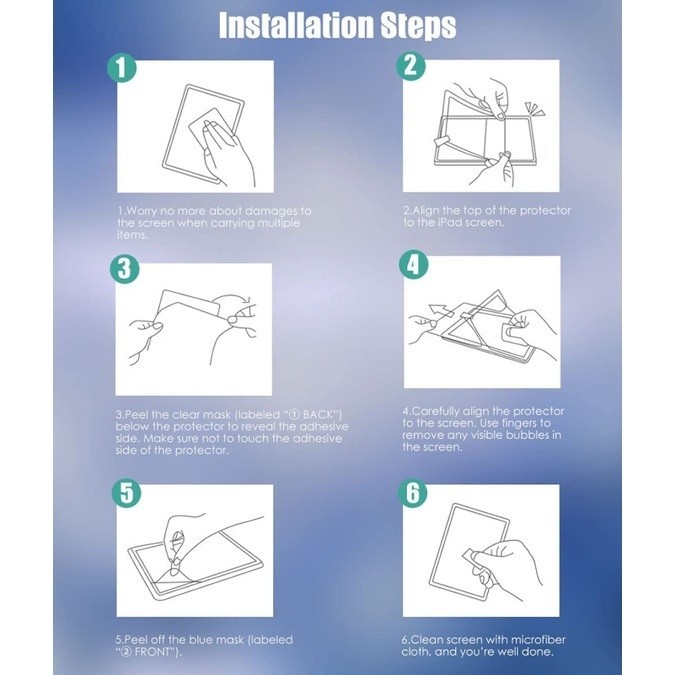 Installation Steps

1

1.Worry no more about damages to the screen when carrying multiple items.

2

2.Align the top of the protector to the iPad screen.

3

3.Peel the clear mask (labeled "① BACK") below the protector to reveal the adhesive side. Make sure not to touch the adhesive side of the protector.

4

4.Carefully align the protector to the screen. Use fingers to remove any visible bubbles in the screen.

5

5.Peel off the blue mask (labeled "② FRONT").

6

6.Clean screen with microfiber cloth, and you're well done.