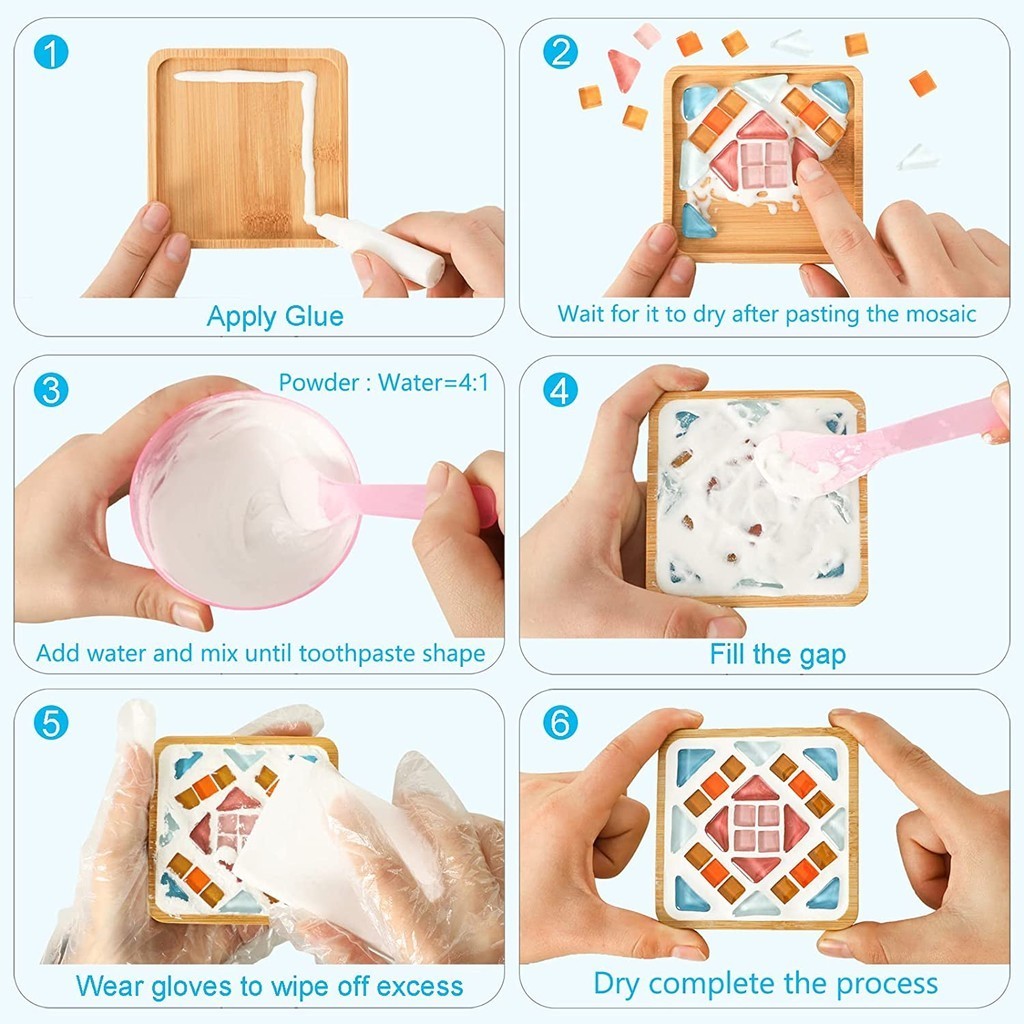 1
Apply Glue

2
Wait for it to dry after pasting the mosaic

3
Powder : Water=4:1
Add water and mix until toothpaste shape

4
Fill the gap

5
Wear gloves to wipe off excess

6
Dry complete the process