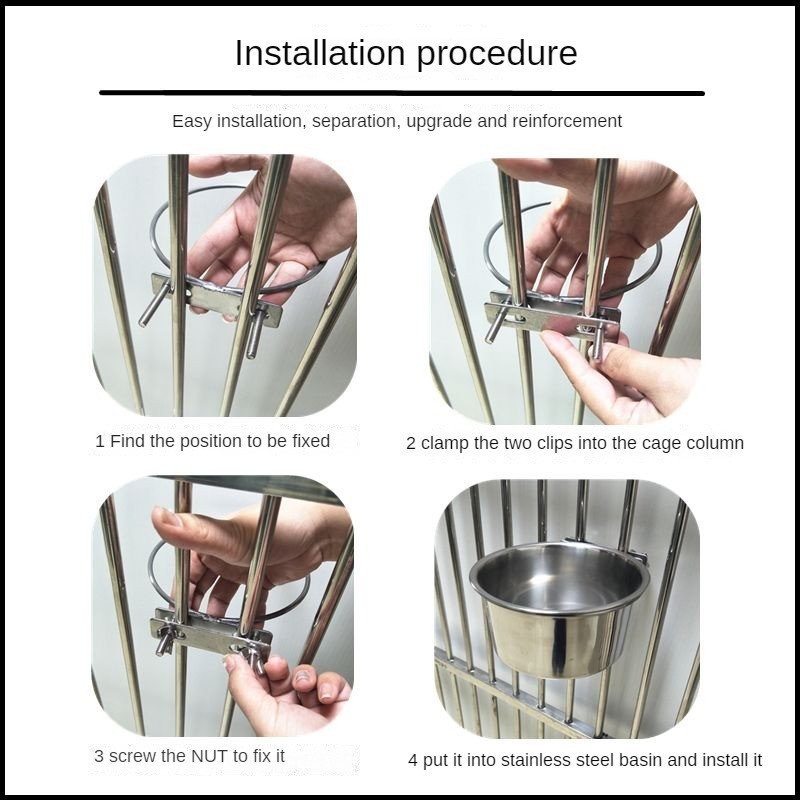 Installation procedure

Easy installation, separation, upgrade and reinforcement

1 Find the position to be fixed

2 clamp the two clips into the cage column

3 screw the NUT to fix it

4 put it into stainless steel basin and install it