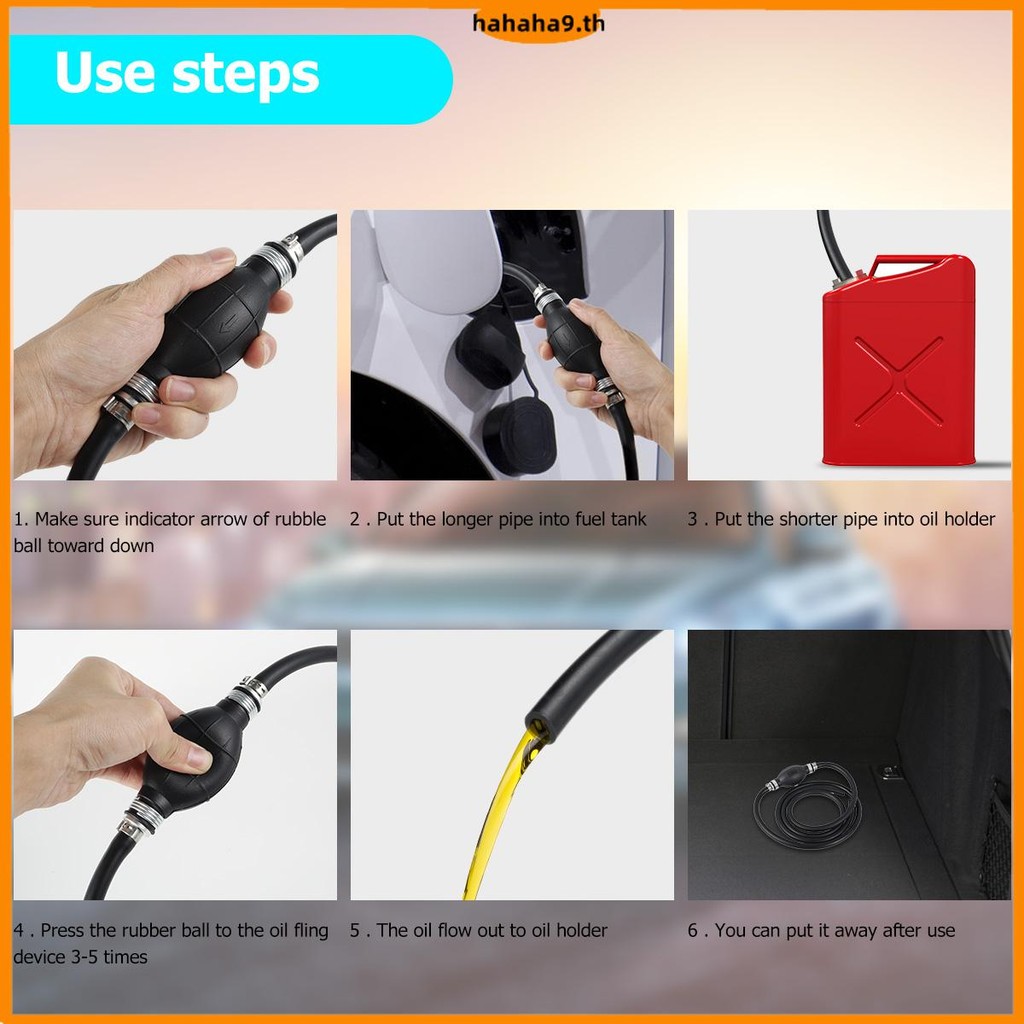 hahaha9.th

Use steps

1. Make sure indicator arrow of rubble ball toward down

2 . Put the longer pipe into fuel tank

3 . Put the shorter pipe into oil holder

4 . Press the rubber ball to the oil fling device 3-5 times

5 . The oil flow out to oil holder

6 . You can put it away after use