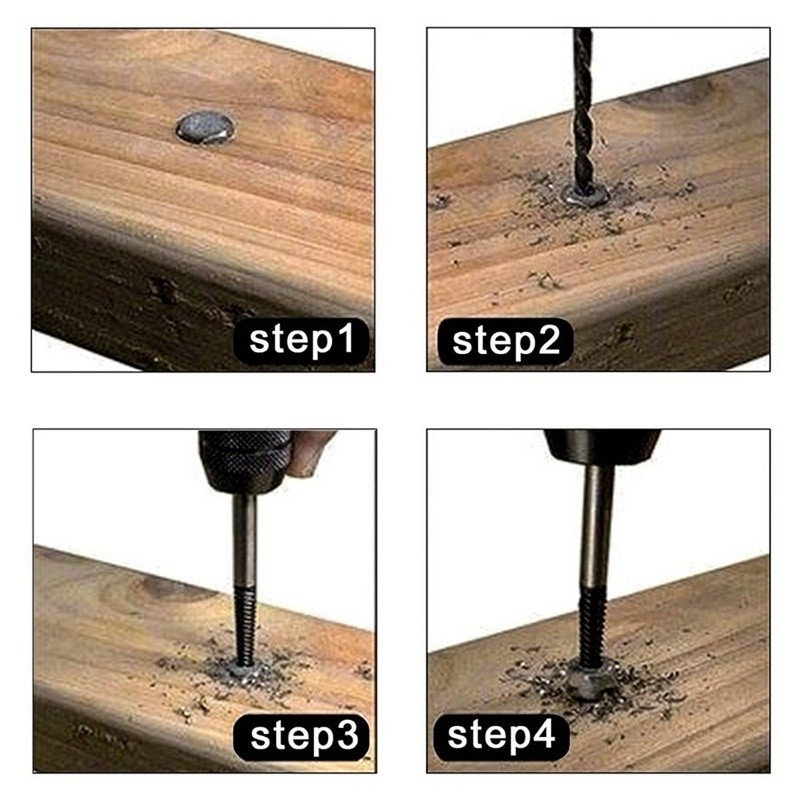 step1

step2

step3

step4