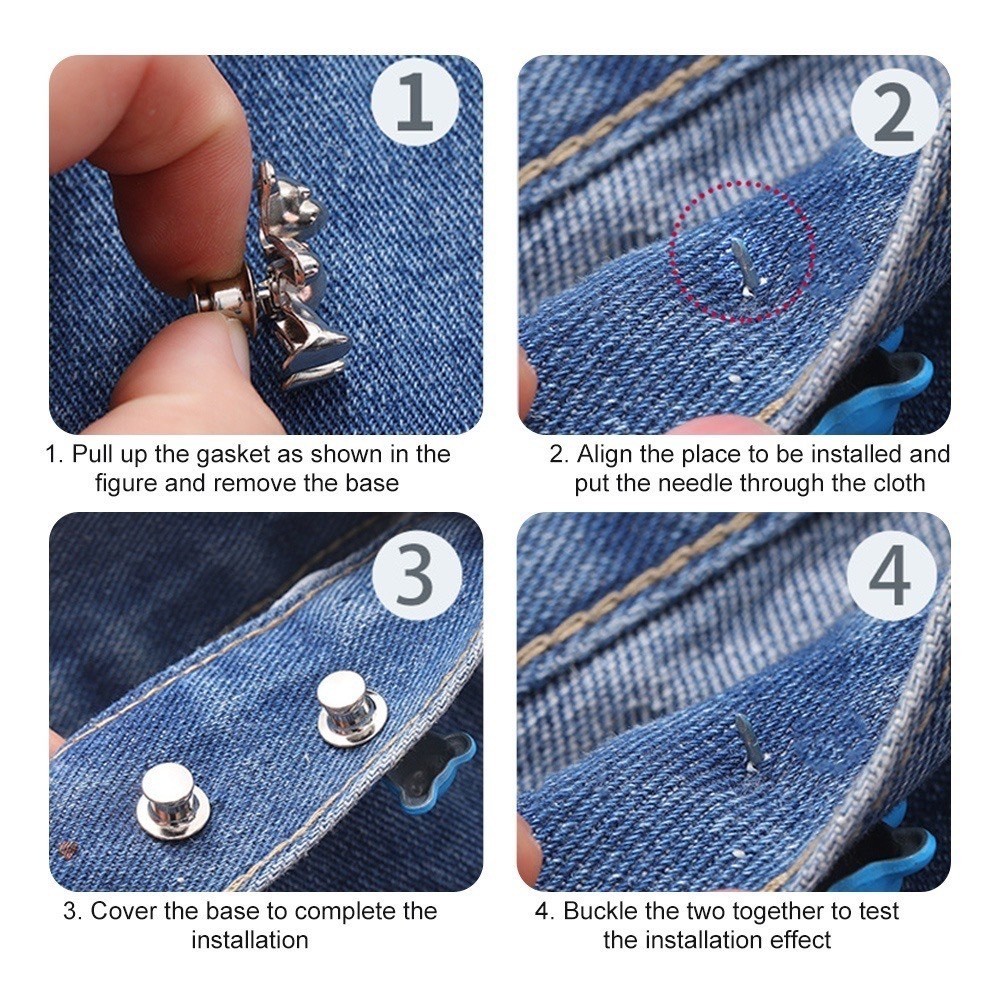 1

1. Pull up the gasket as shown in the figure and remove the base

2

2. Align the place to be installed and put the needle through the cloth

3

3. Cover the base to complete the installation

4

4. Buckle the two together to test the installation effect