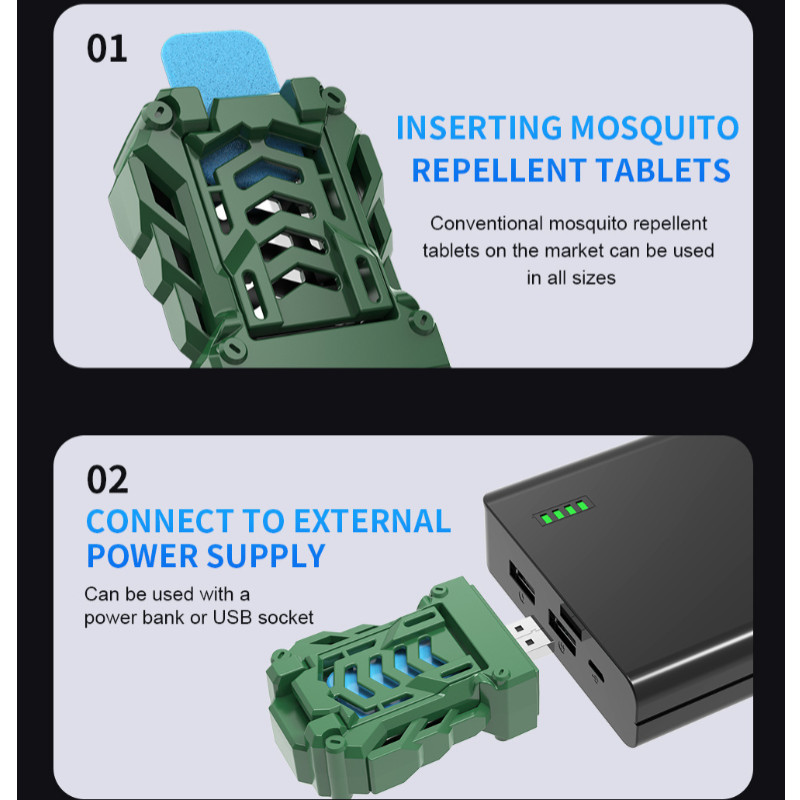 01

INSERTING MOSQUITO REPELLENT TABLETS

Conventional mosquito repellent tablets on the market can be used in all sizes

02

CONNECT TO EXTERNAL POWER SUPPLY

Can be used with a power bank or USB socket