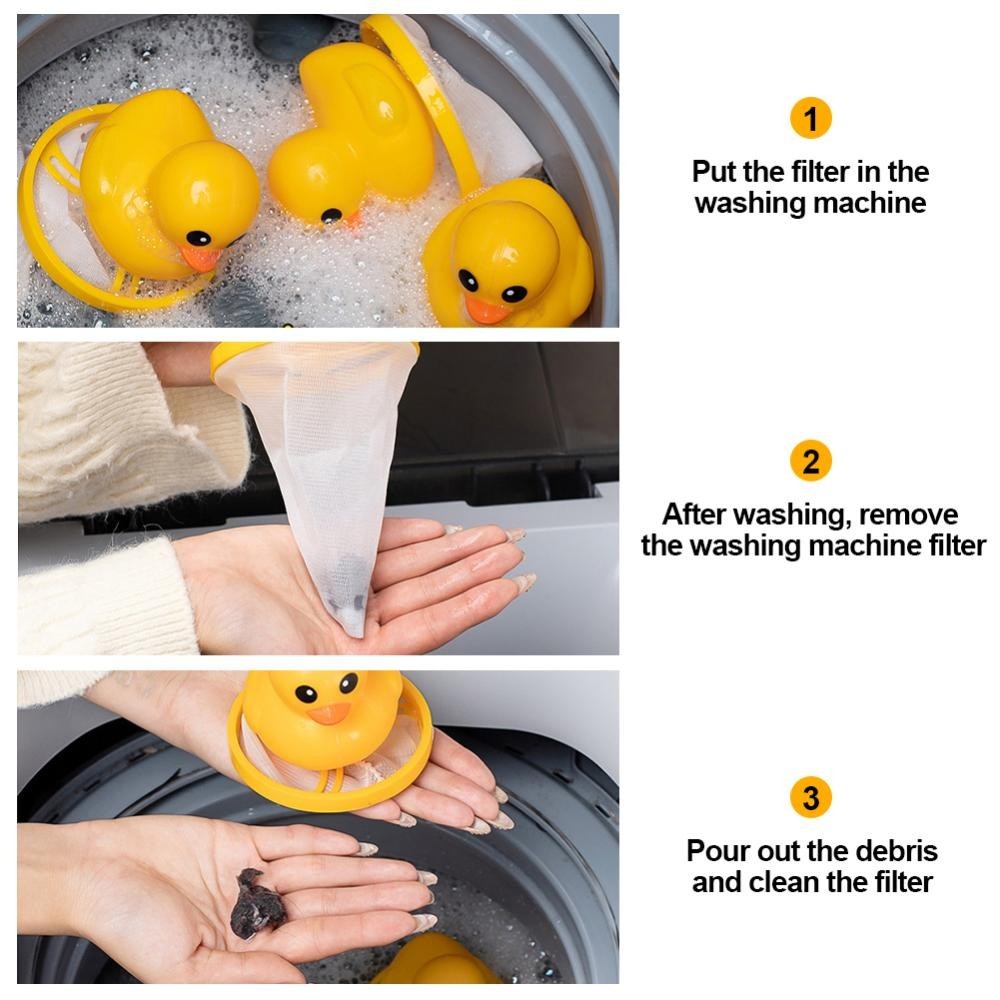 1

Put the filter in the washing machine

2

After washing, remove the washing machine filter

3

Pour out the debris and clean the filter