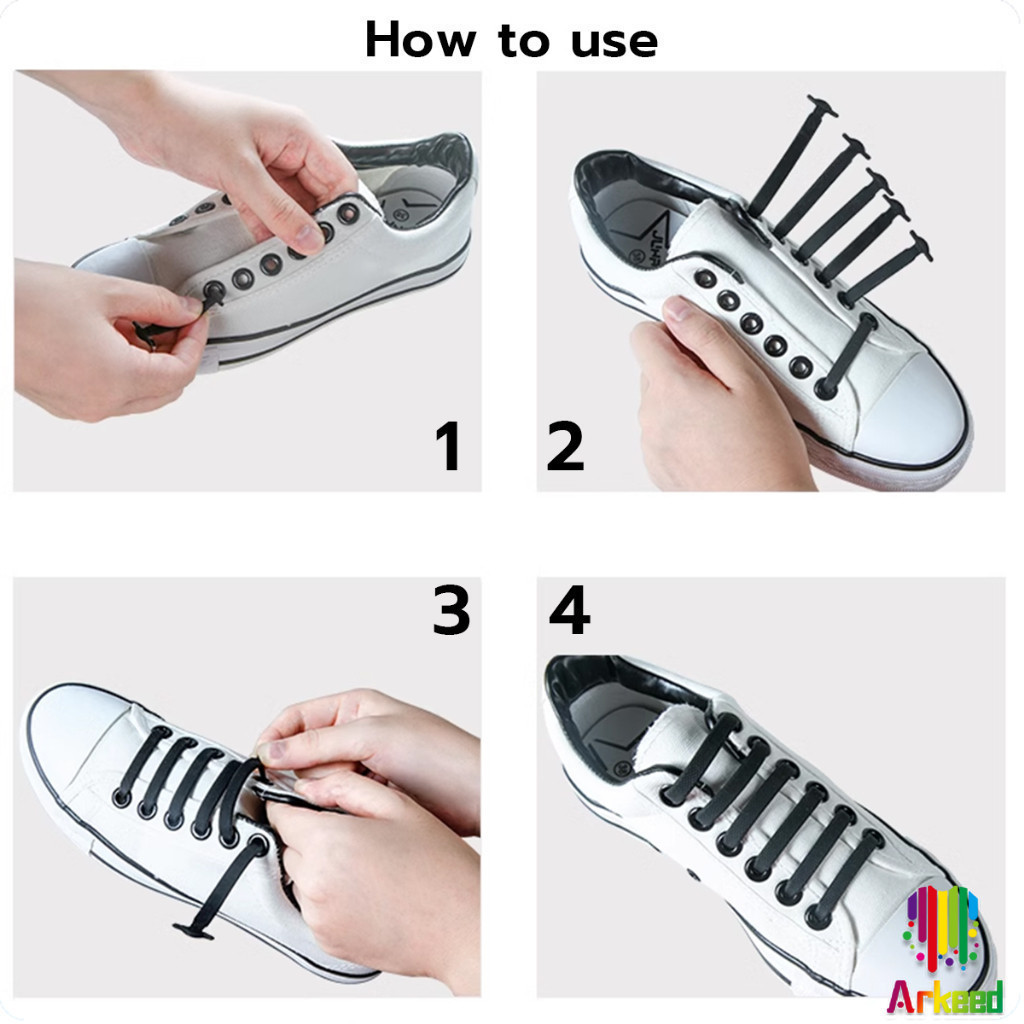 How to use

1

2

3

4

Arkeed