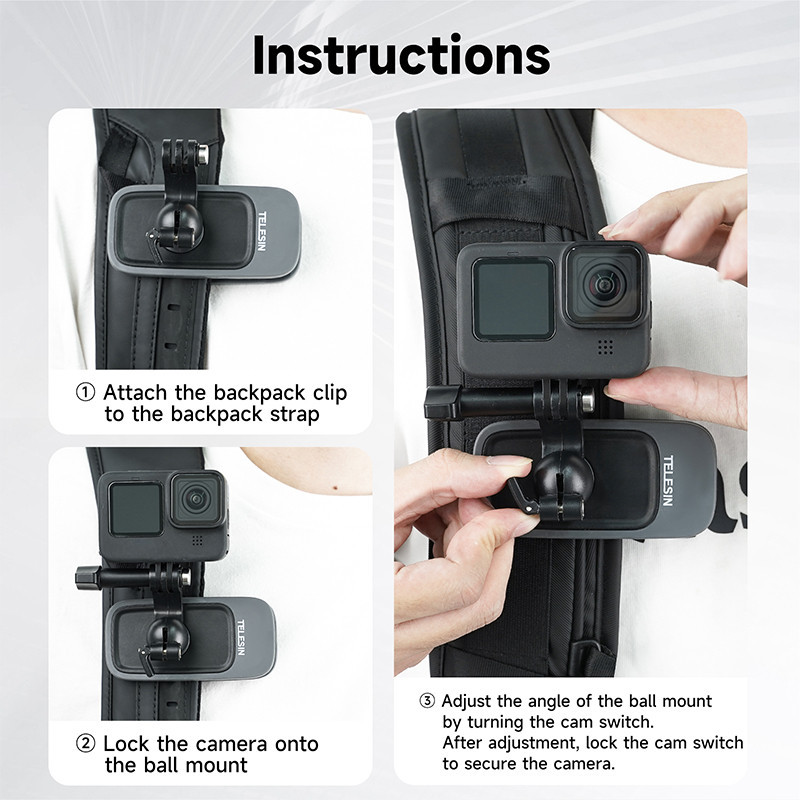 Instructions

TELESIN

① Attach the backpack clip to the backpack strap

TELESIN

② Lock the camera onto the ball mount

TELESIN

③ Adjust the angle of the ball mount by turning the cam switch.
After adjustment, lock the cam switch to secure the camera.