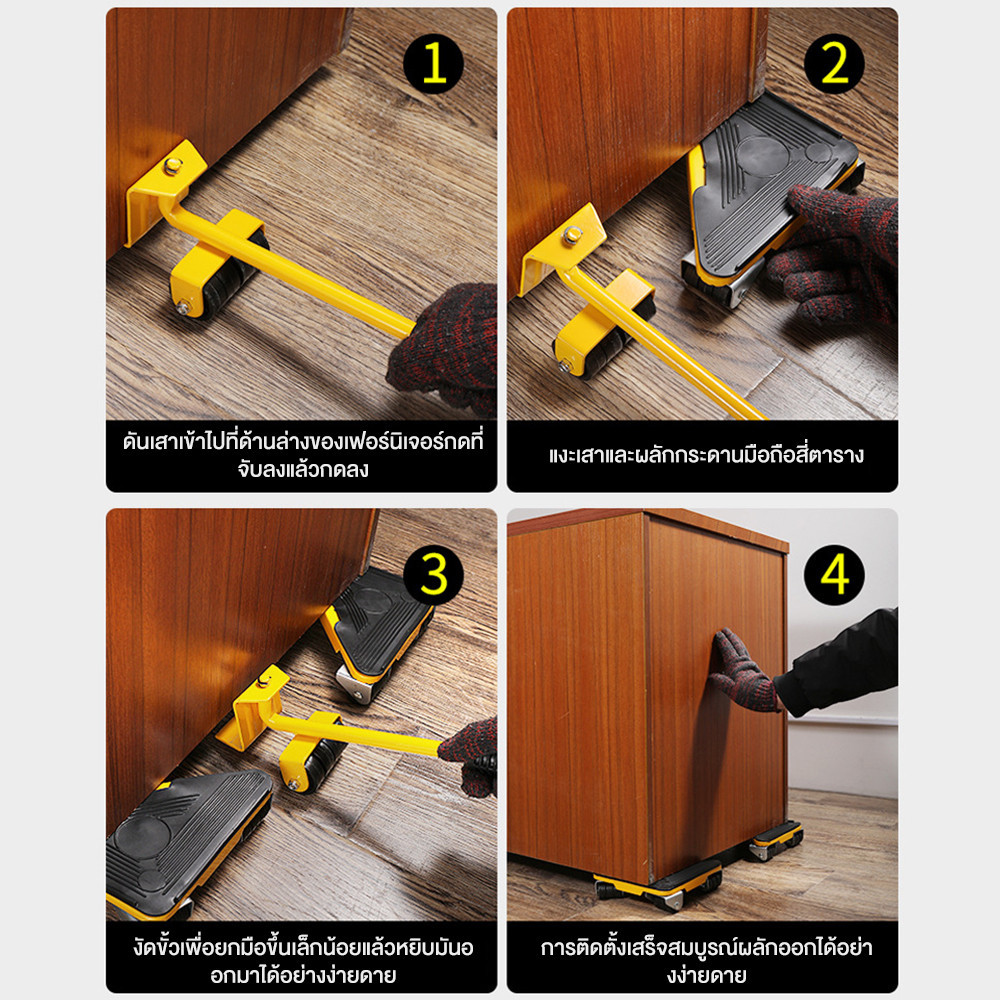 1

ดันเสาเข้าไปที่ด้านล่างของเฟอร์นิเจอร์กดที่จับลงแล้วกดลง

2

แงะเสาและผลักกระดานมือถือสี่ตาราง

3

งัดขั้วเพื่อยกมือขึ้นเล็กน้อยแล้วหยิบมันออกมาได้อย่างง่ายดาย

4

การติดตั้งเสร็จสมบูรณ์ผลักออกได้อย่างง่ายดาย