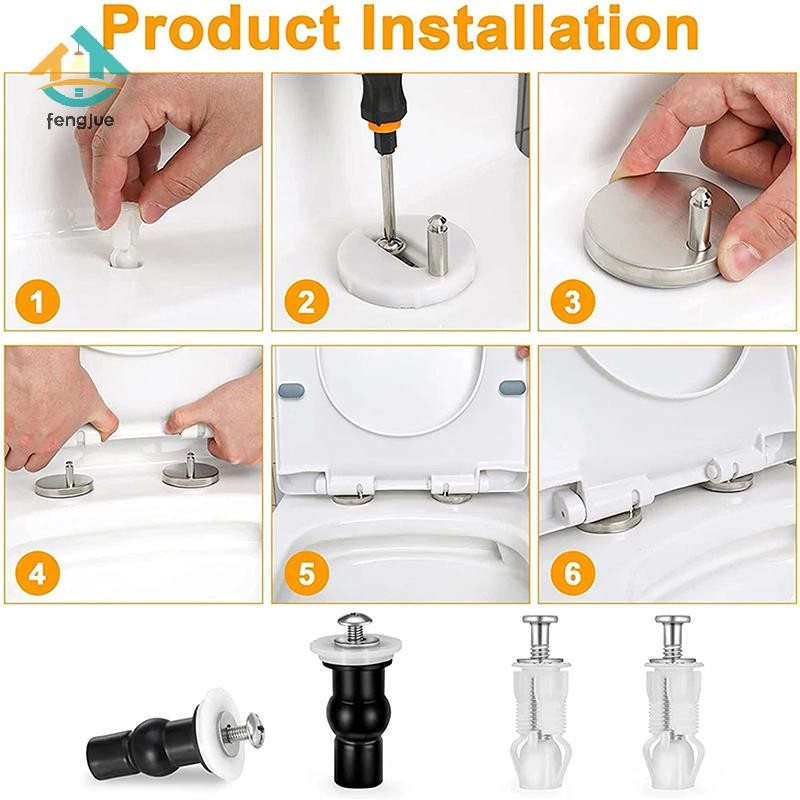 Product Installation

fengjue

1

2

3

4

5

6