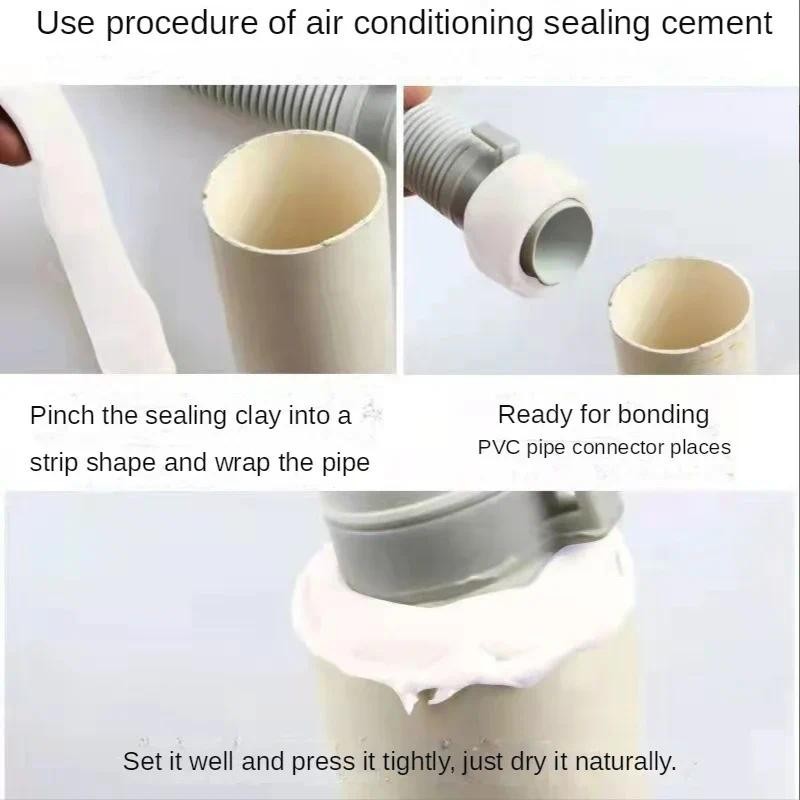 Use procedure of air conditioning sealing cement

Pinch the sealing clay into a strip shape and wrap the pipe

Ready for bonding
PVC pipe connector places

Set it well and press it tightly, just dry it naturally.