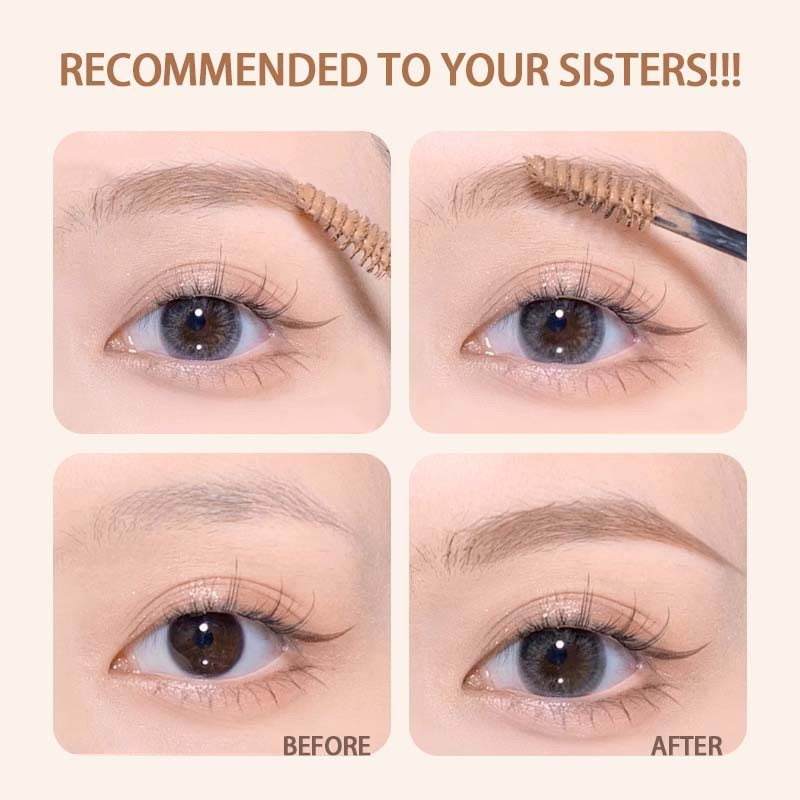 RECOMMENDED TO YOUR SISTERS!!!

BEFORE

AFTER