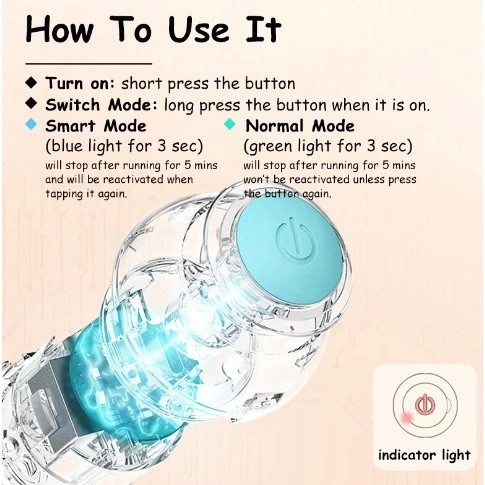 How To Use It

◆ Turn on: short press the button
◆ Switch Mode: long press the button when it is on.

◆ Smart Mode
(blue light for 3 sec)
will stop after running for 5 mins and will be reactivated when tapping it again.

◆ Normal Mode
(green light for 3 sec)
will stop after running for 5 mins won't be reactivated unless press the button again.

indicator light