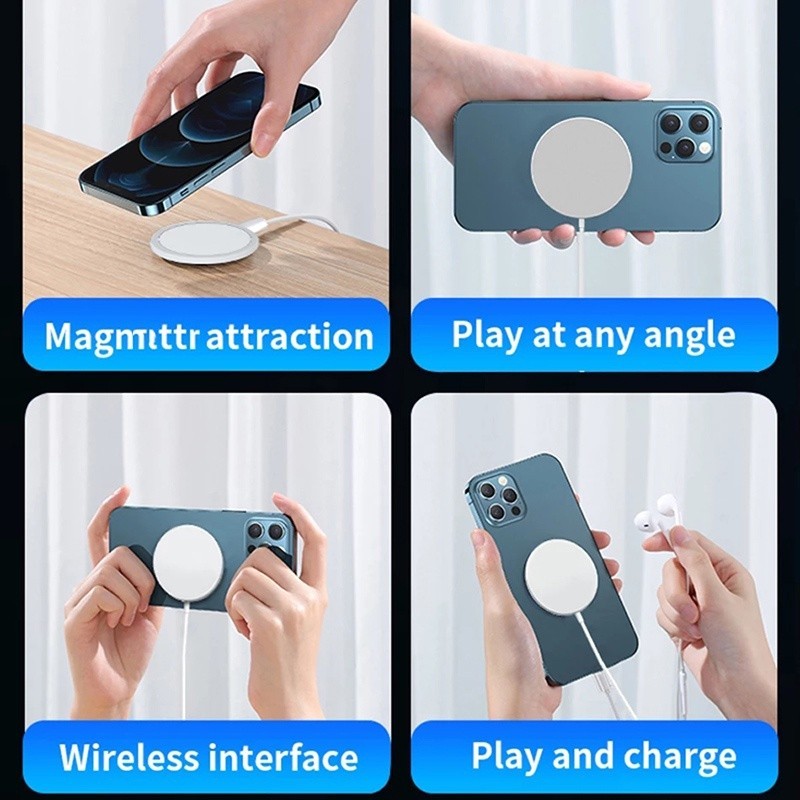 Magmıttr attraction

Play at any angle

Wireless interface

Play and charge