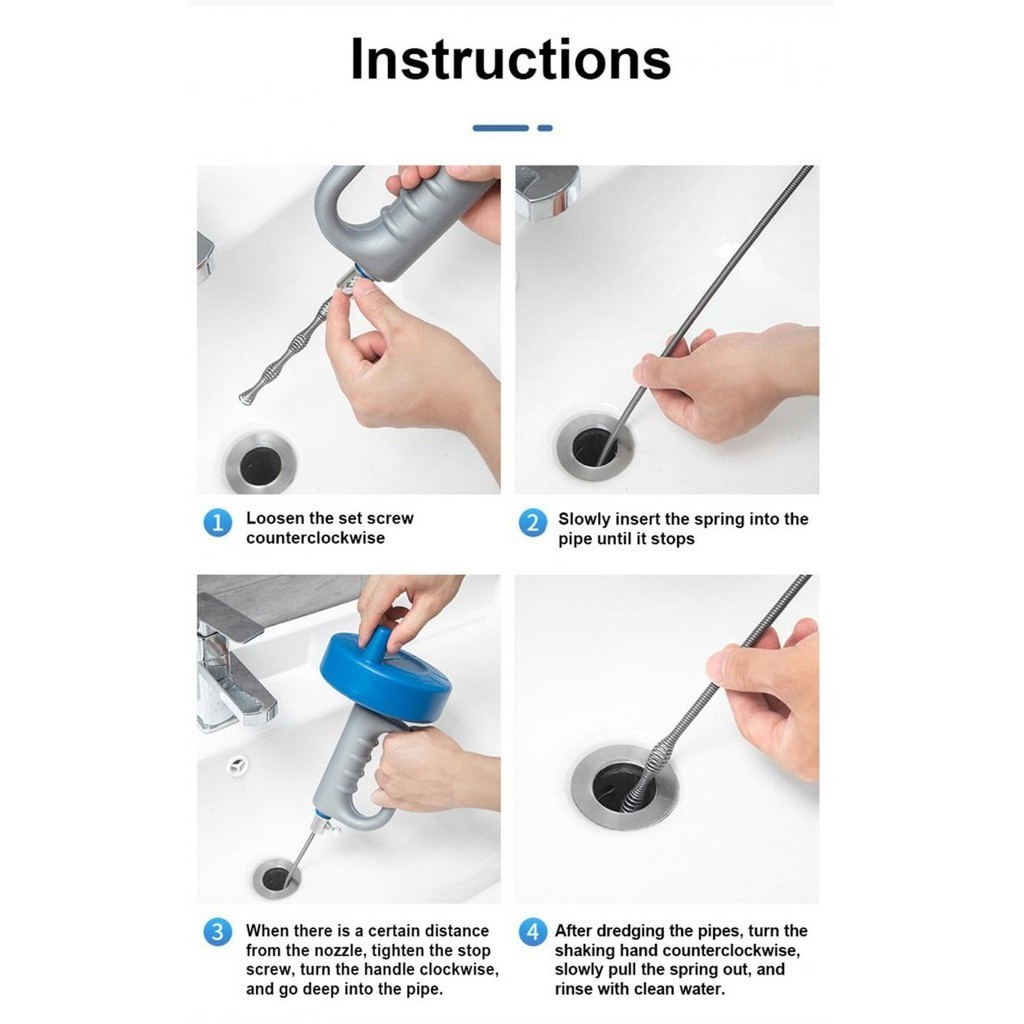 Instructions

1 Loosen the set screw counterclockwise

2 Slowly insert the spring into the pipe until it stops

3 When there is a certain distance from the nozzle, tighten the stop screw, turn the handle clockwise, and go deep into the pipe.

4 After dredging the pipes, turn the shaking hand counterclockwise, slowly pull the spring out, and rinse with clean water.