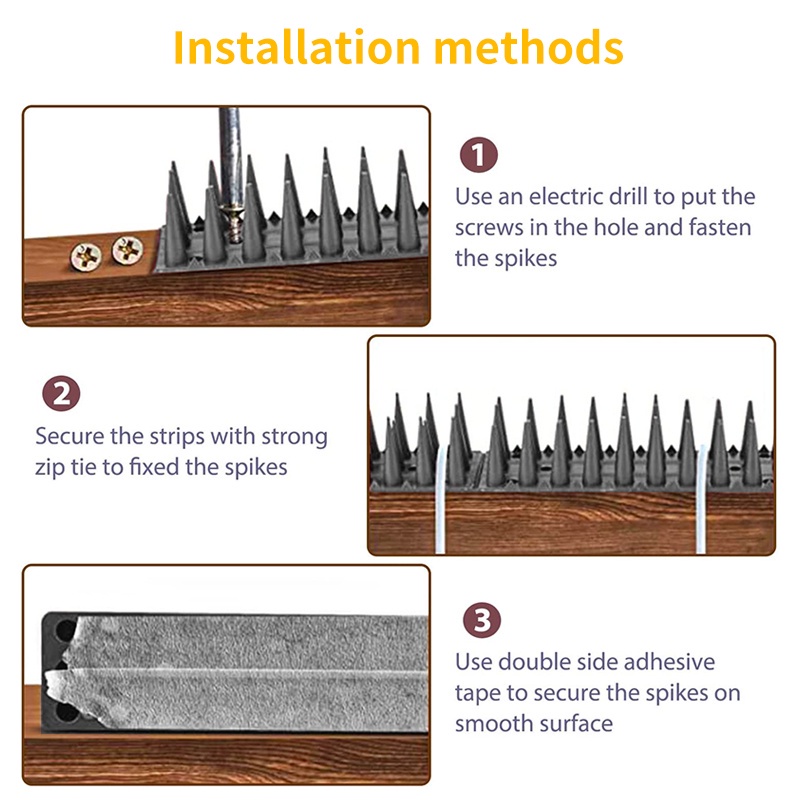 Installation methods

1

Use an electric drill to put the screws in the hole and fasten the spikes

2

Secure the strips with strong zip tie to fixed the spikes

3

Use double side adhesive tape to secure the spikes on smooth surface