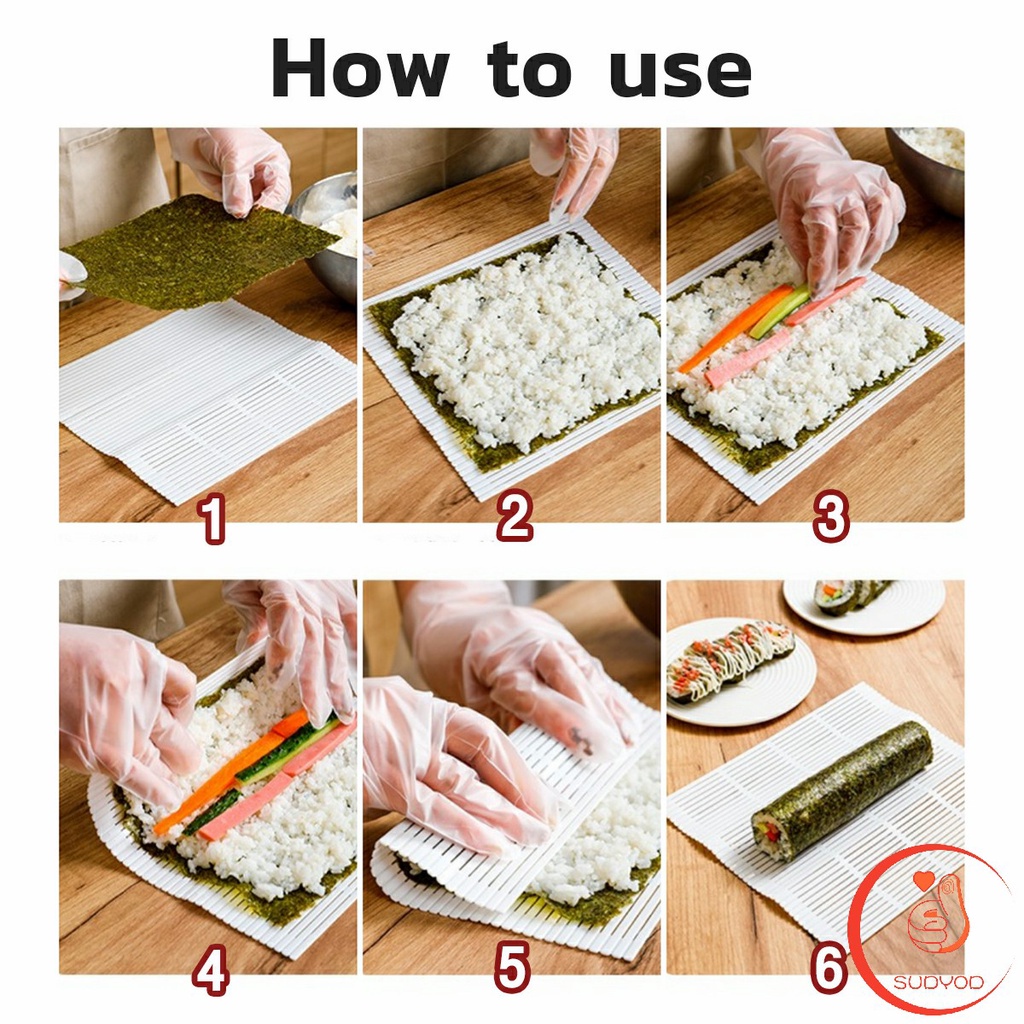 How to use

1

2

3

4

5

6

SUDYOD