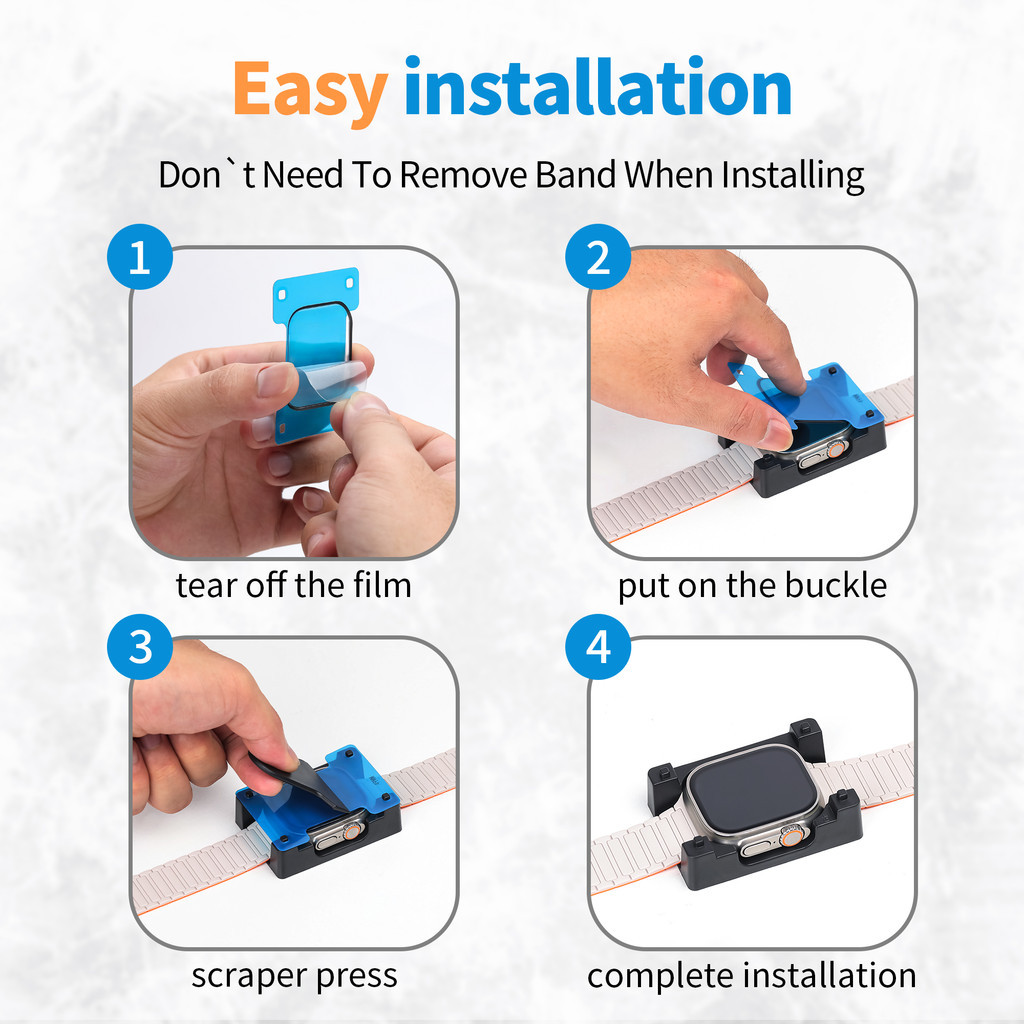 Easy installation

Don`t Need To Remove Band When Installing

1

tear off the film

2

put on the buckle

3

scraper press

4

complete installation