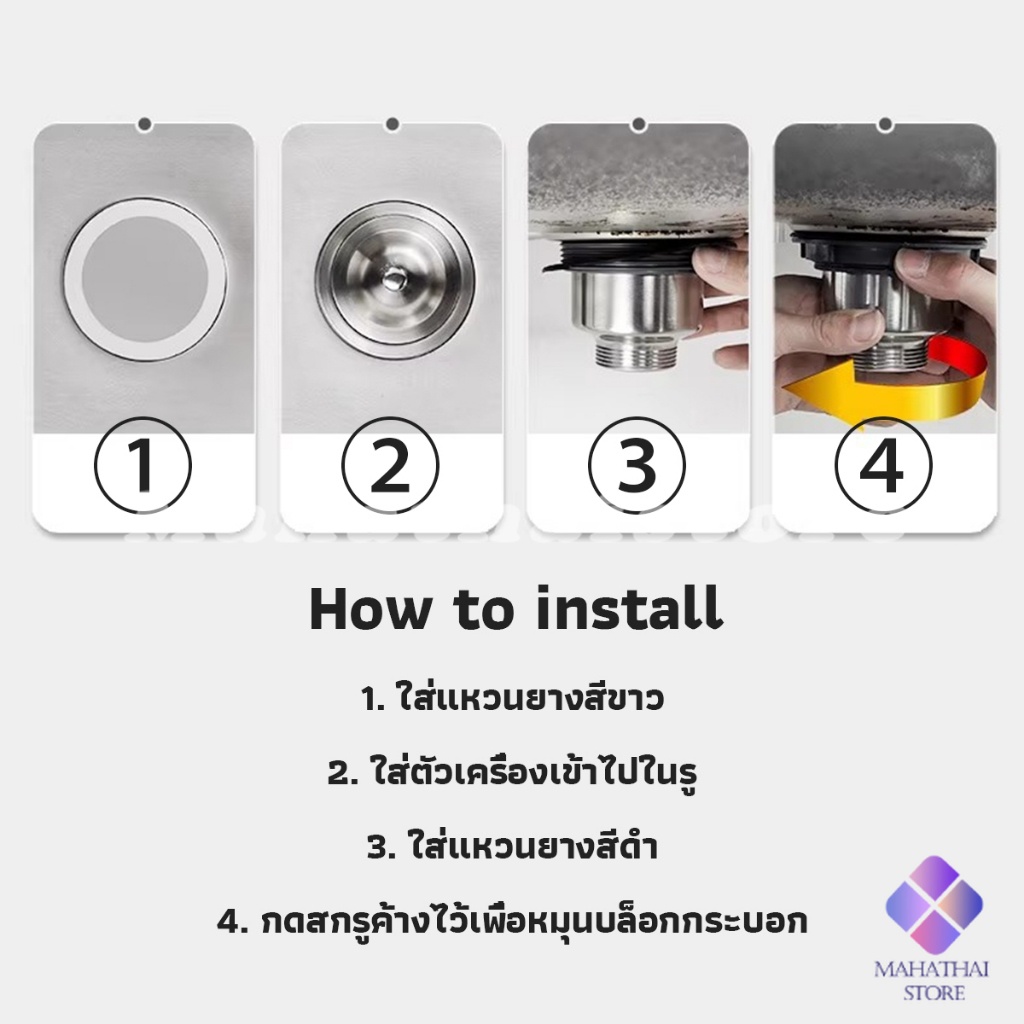 1
2
3
4

How to install

1. ใส่แหวนยางสีขาว

2. ใส่ตัวเครื่องเข้าไปในรู

3. ใส่แหวนยางสีดำ

4. กดสกรูค้างไว้เพื่อหมุนบล็อกกระบอก

MAHATHAI
STORE