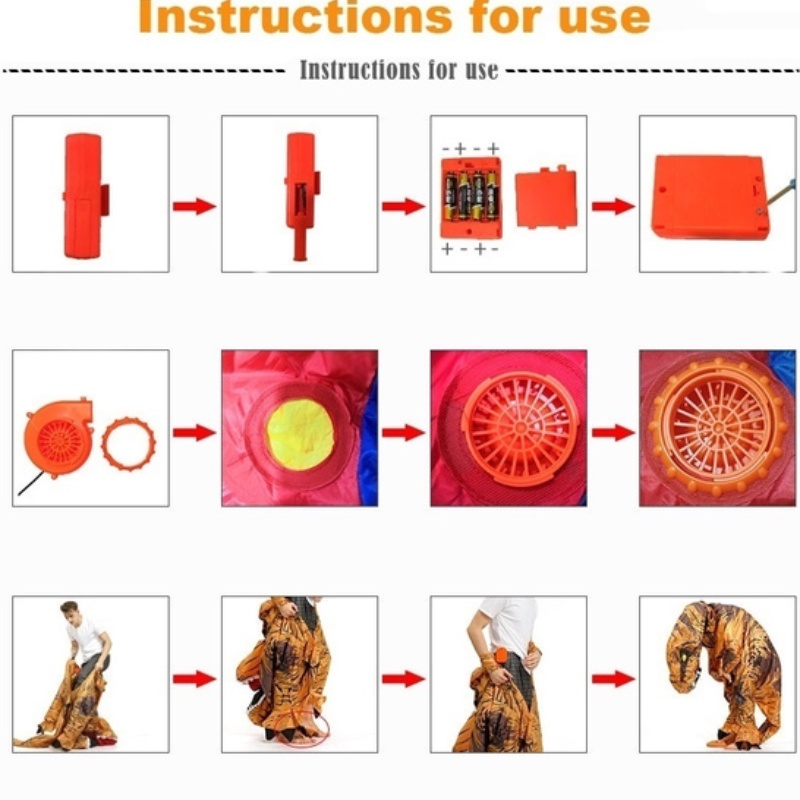 Instructions for use

Instructions for use

- + - +

+ - + -