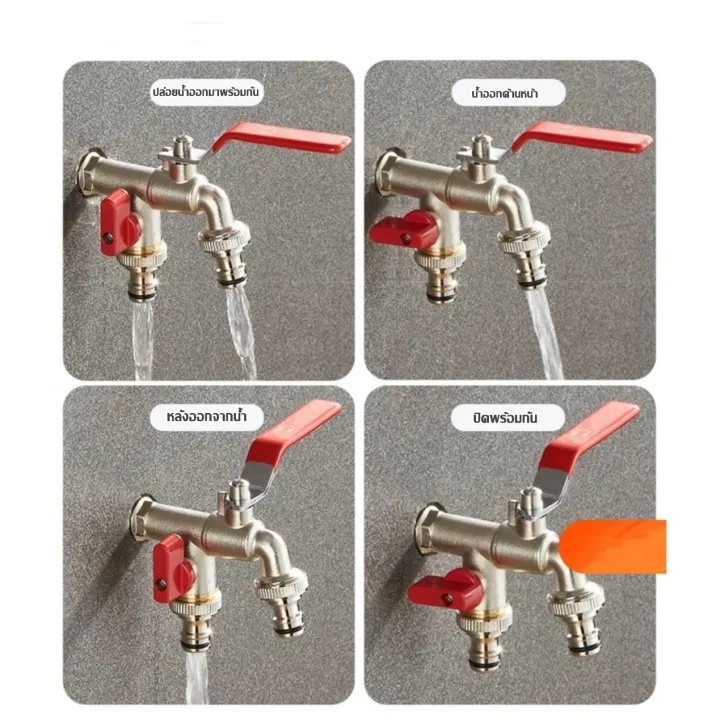 ปล่อยน้ำออกมาพร้อมกัน

น้ำออกด้านหน้า

หลังออกจากน้ำ

ปิดพร้อมกัน