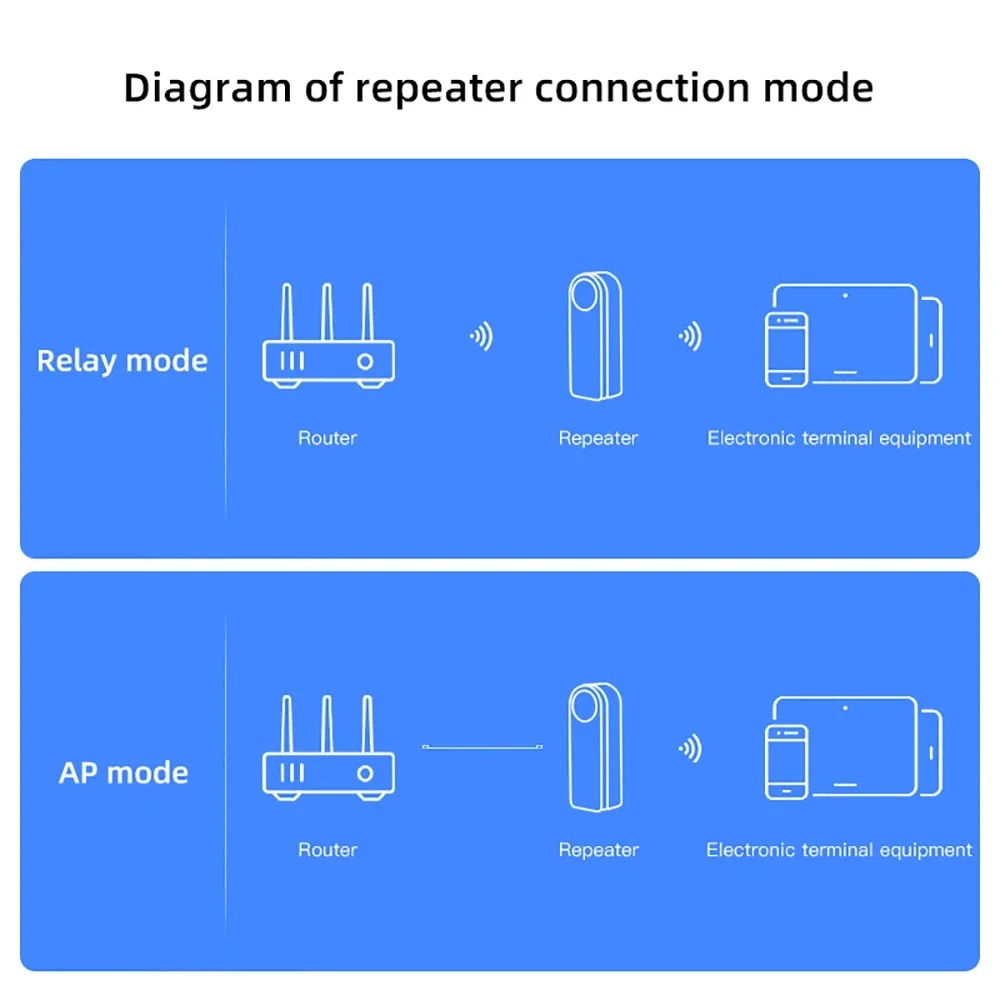 Diagram of repeater connection mode

Relay mode

Router

Repeater

Electronic terminal equipment

AP mode

Router

Repeater

Electronic terminal equipment