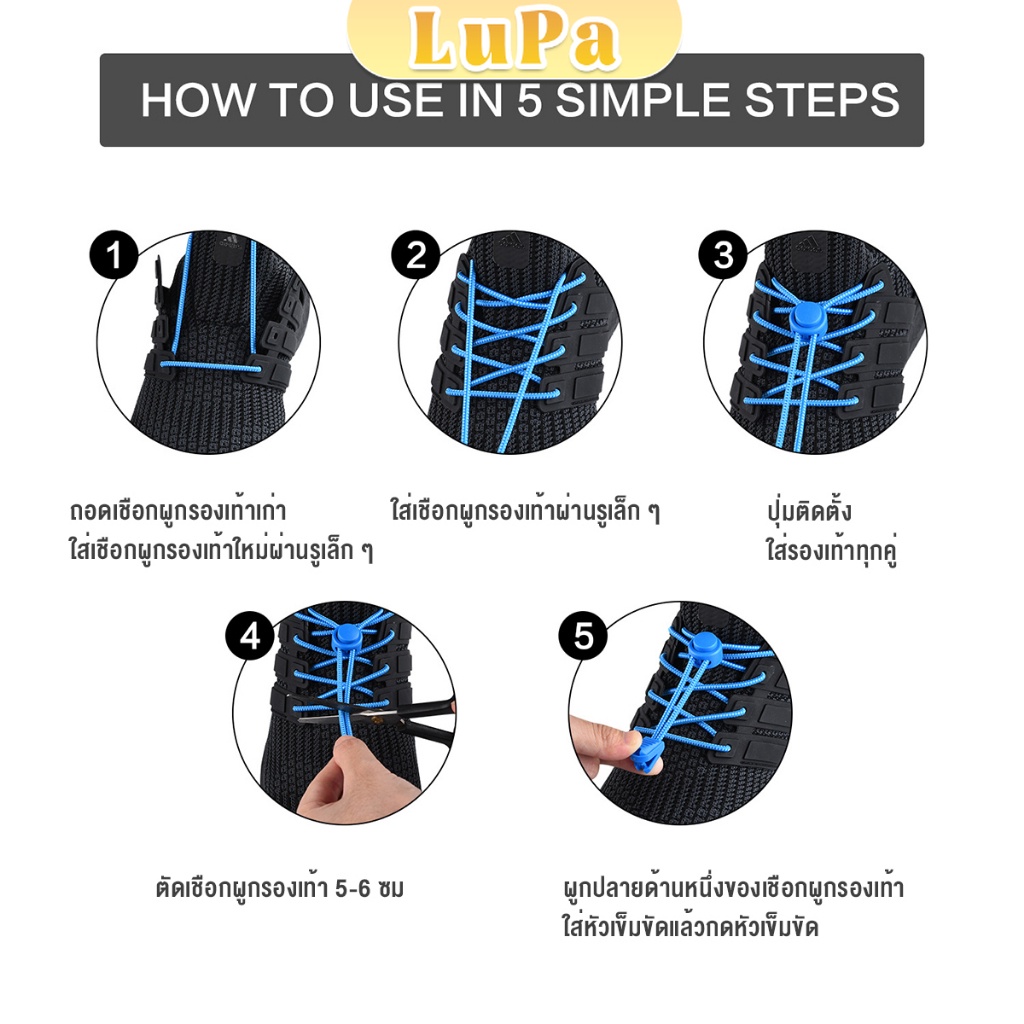 LuPa

HOW TO USE IN 5 SIMPLE STEPS

1

ถอดเชือกผูกรองเท้าเก่า ใส่เชือกผูกรองเท้าใหม่ผ่านรูเล็ก ๆ

2

ใส่เชือกผูกรองเท้าผ่านรูเล็ก ๆ

3

ปุ่มติดตั้ง ใส่รองเท้าทุกคู่

4

ตัดเชือกผูกรองเท้า 5-6 ซม

5

ผูกปลายด้านหนึ่งของเชือกผูกรองเท้า ใส่หัวเข็มขัดแล้วกดหัวเข็มขัด