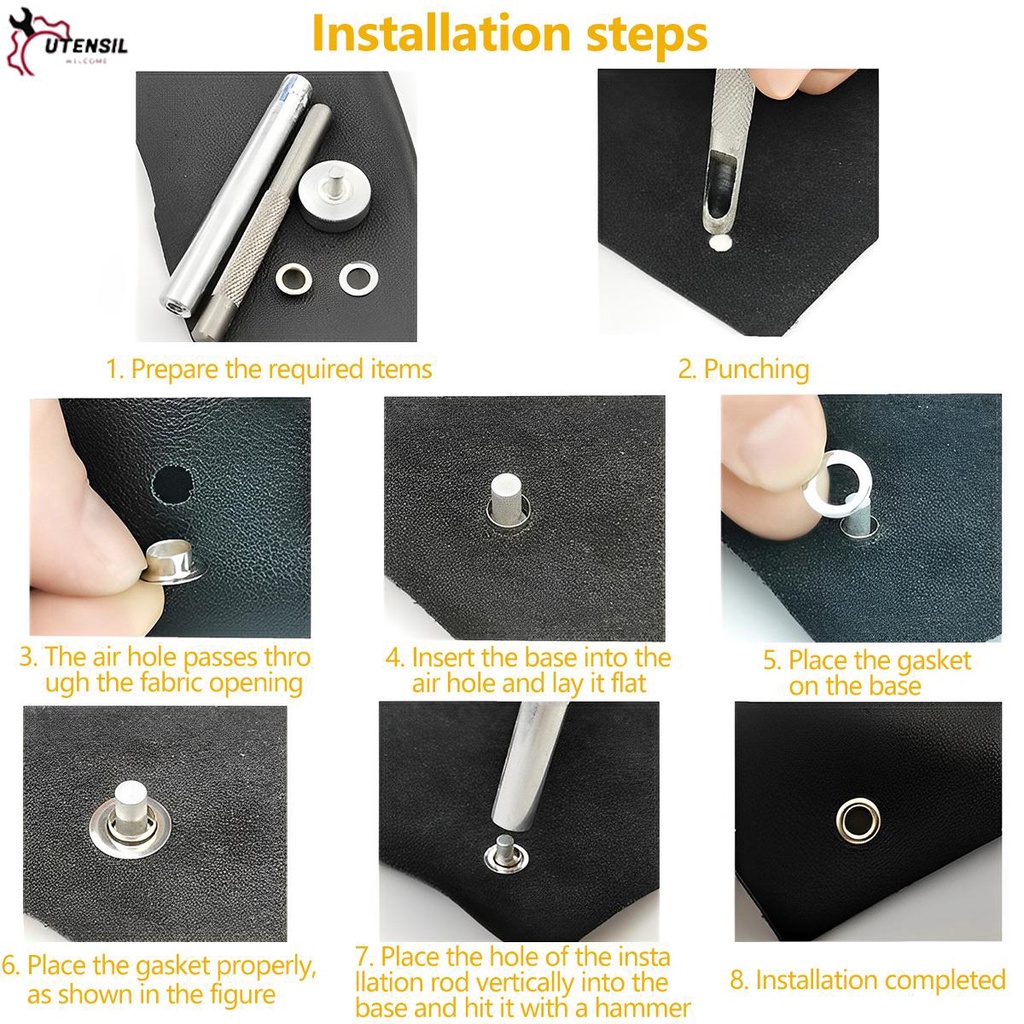 UTENSIL
WELCOME

Installation steps

1. Prepare the required items

2. Punching

3. The air hole passes thro ugh the fabric opening

4. Insert the base into the air hole and lay it flat

5. Place the gasket on the base

6. Place the gasket properly, as shown in the figure

7. Place the hole of the insta llation rod vertically into the base and hit it with a hammer

8. Installation completed