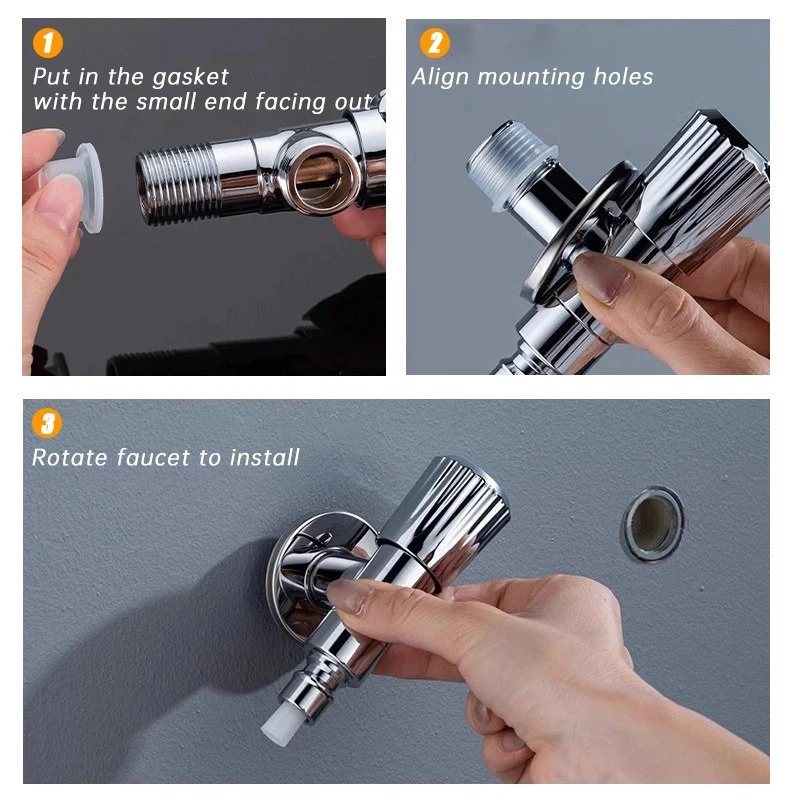 1
Put in the gasket with the small end facing out

2
Align mounting holes

3
Rotate faucet to install