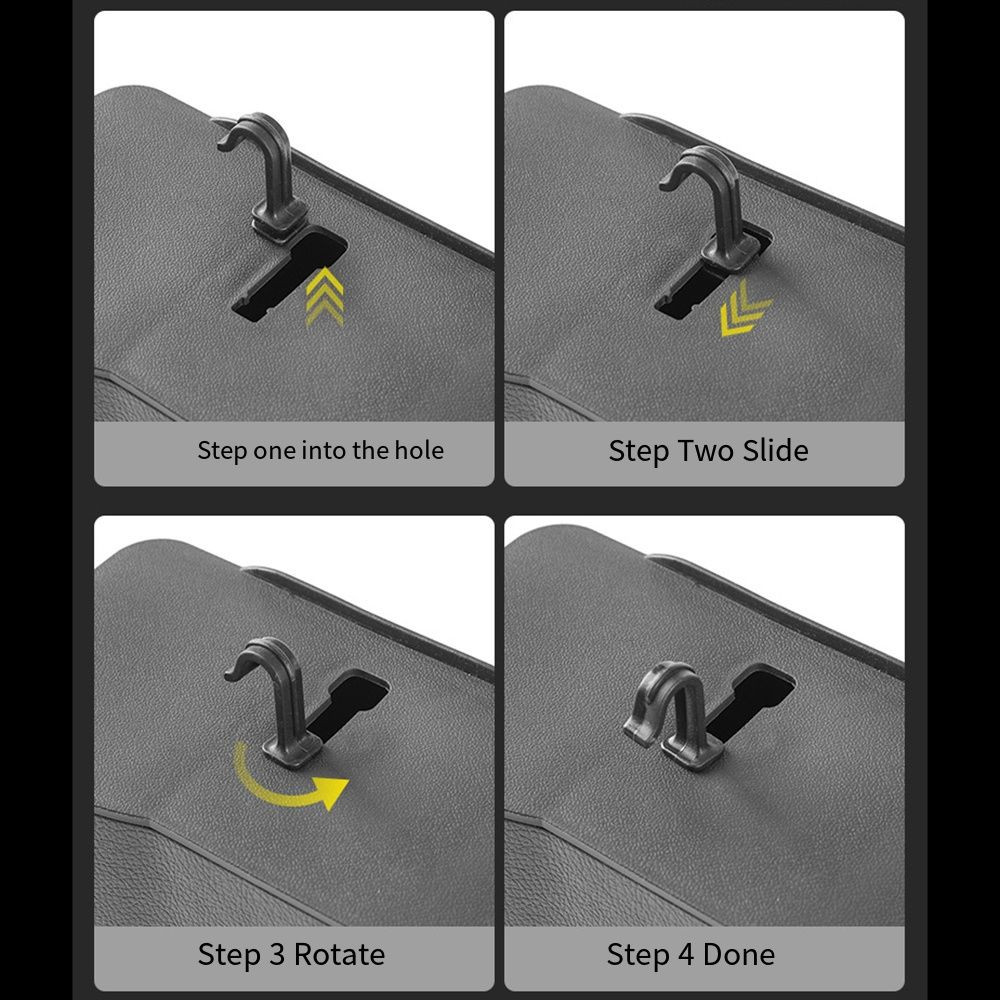 Step one into the hole

Step Two Slide

Step 3 Rotate

Step 4 Done