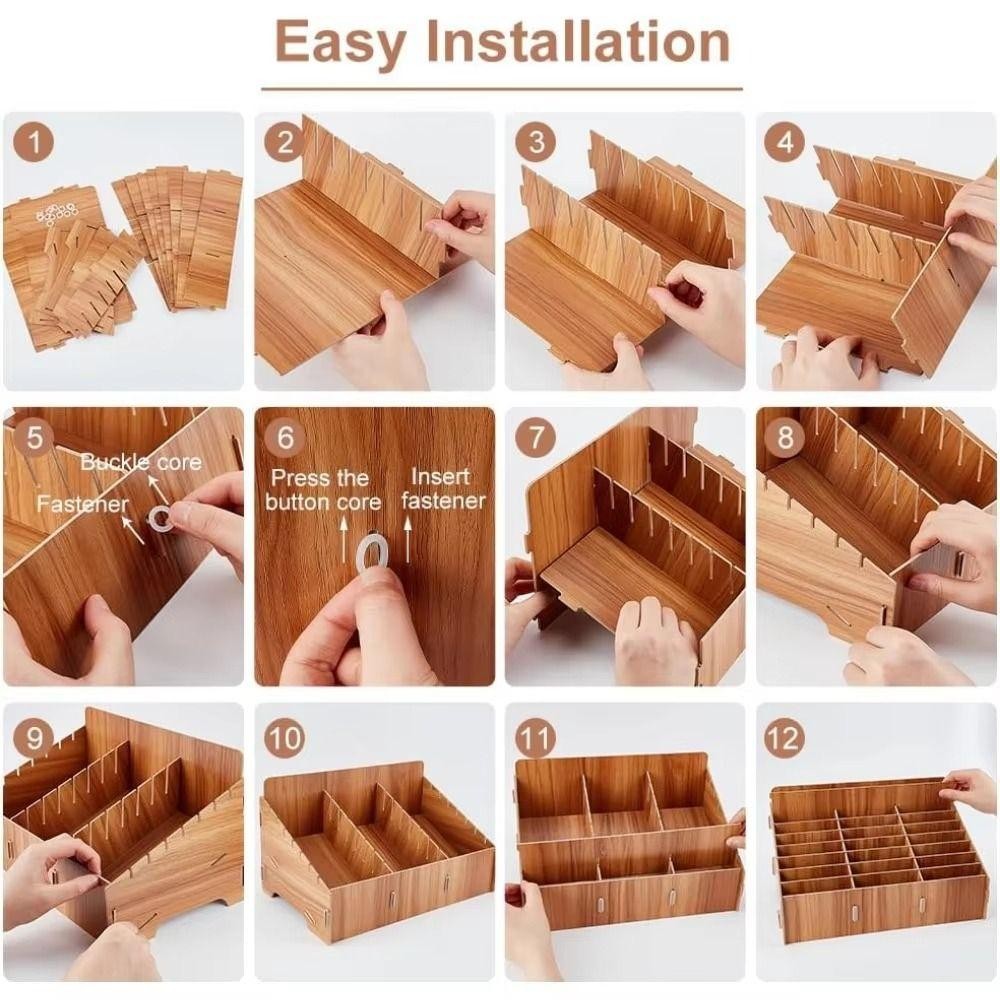 Easy Installation

1

2

3

4

5
Buckle core
Fastener

6
Press the button core
Insert fastener

7

8

9

10

11

12