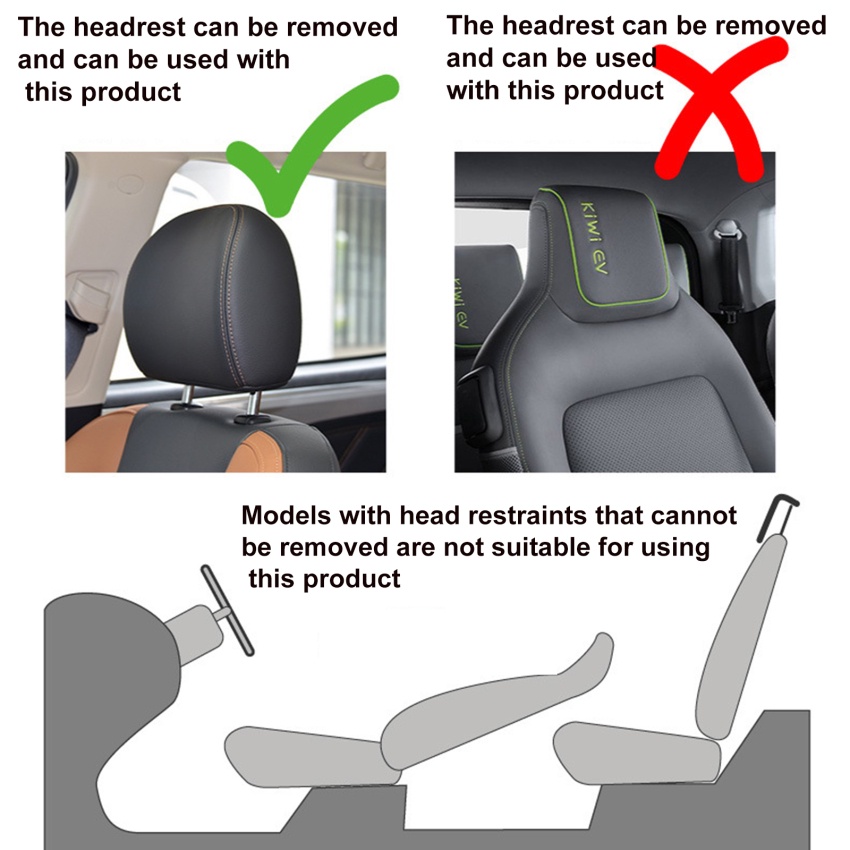 The headrest can be removed and can be used with this product

The headrest can be removed and can be used with this product

KiWi EV

KiWi EV

Models with head restraints that cannot be removed are not suitable for using this product