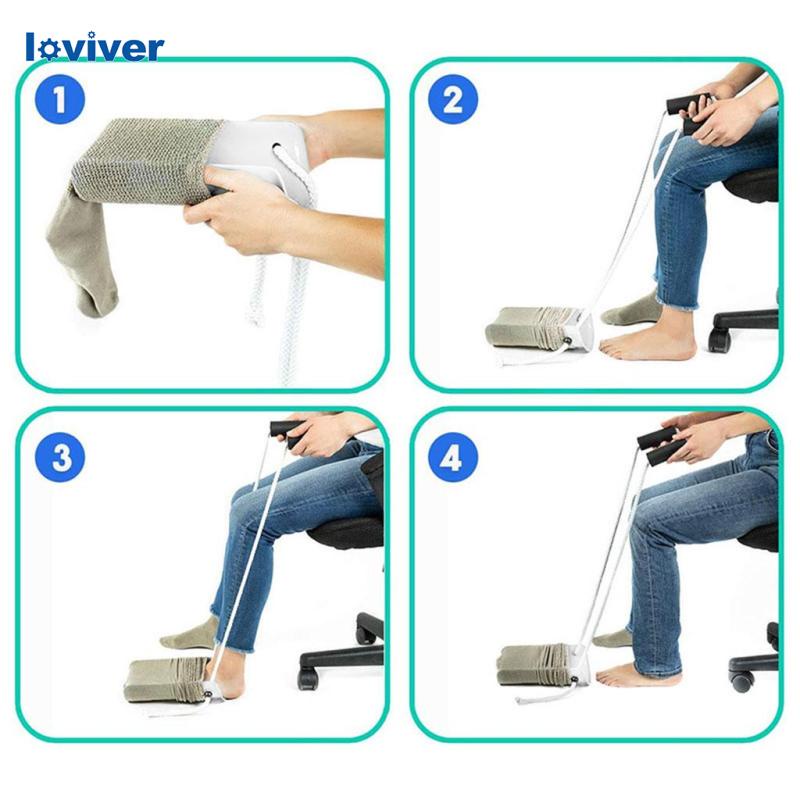 loviver

1

2

3

4