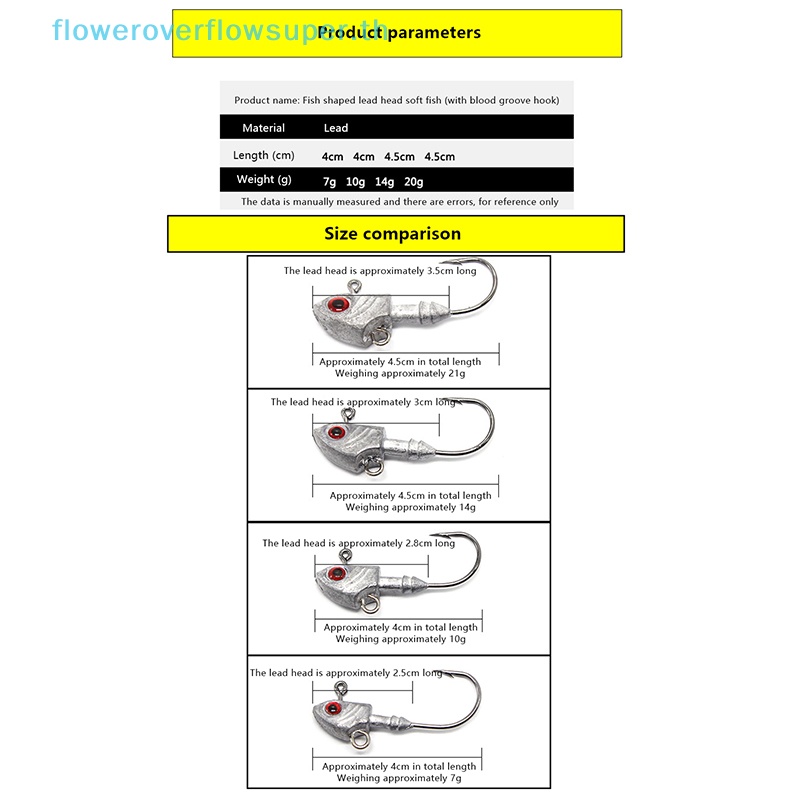 floweroverflowsuper.th

Product parameters

Product name: Fish shaped lead head soft fish (with blood groove hook)

| Material | Lead |
|---|---|
| Length (cm) | 4cm 4cm 4.5cm 4.5cm |
| Weight (g) | 7g 10g 14g 20g |

The data is manually measured and there are errors, for reference only

Size comparison

The lead head is approximately 3.5cm long

Approximately 4.5cm in total length
Weighing approximately 21g

The lead head is approximately 3cm long

Approximately 4.5cm in total length
Weighing approximately 14g

The lead head is approximately 2.8cm long

Approximately 4cm in total length
Weighing approximately 10g

The lead head is approximately 2.5cm long

Approximately 4cm in total length
Weighing approximately 7g