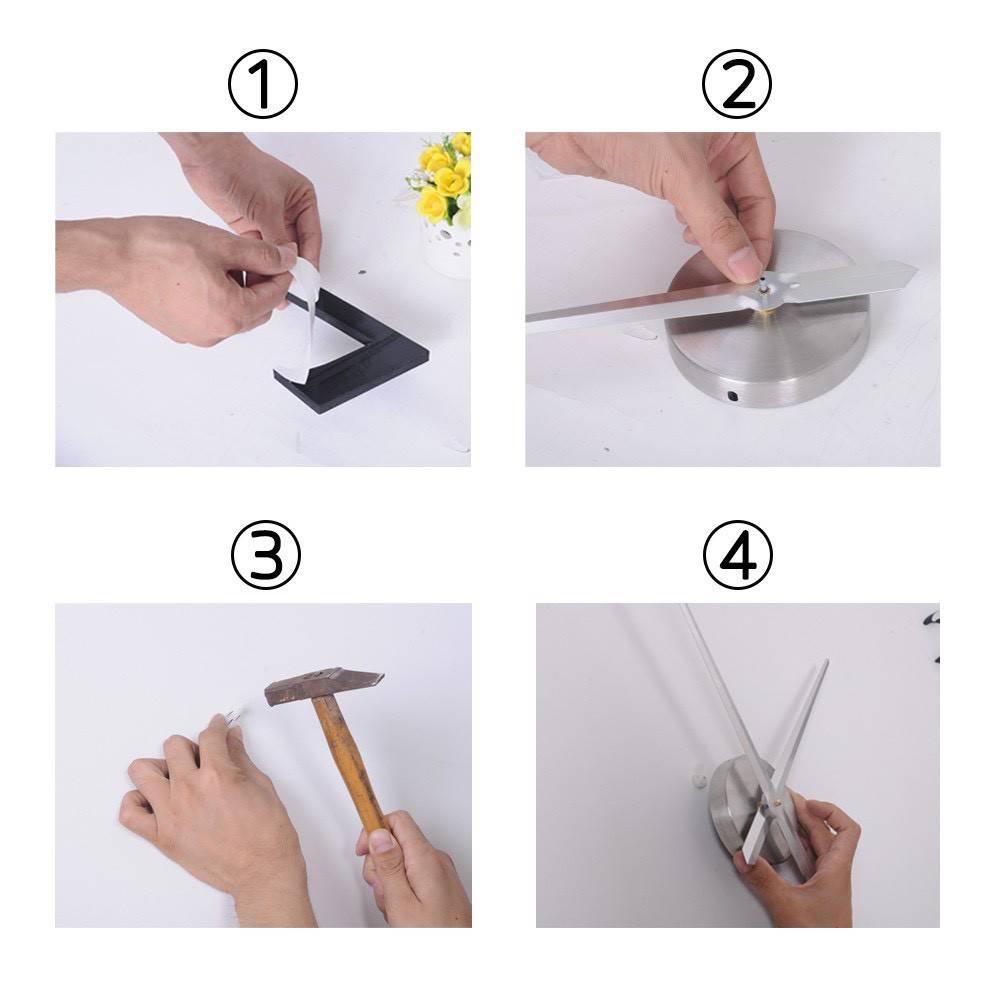 ①

②

③

④