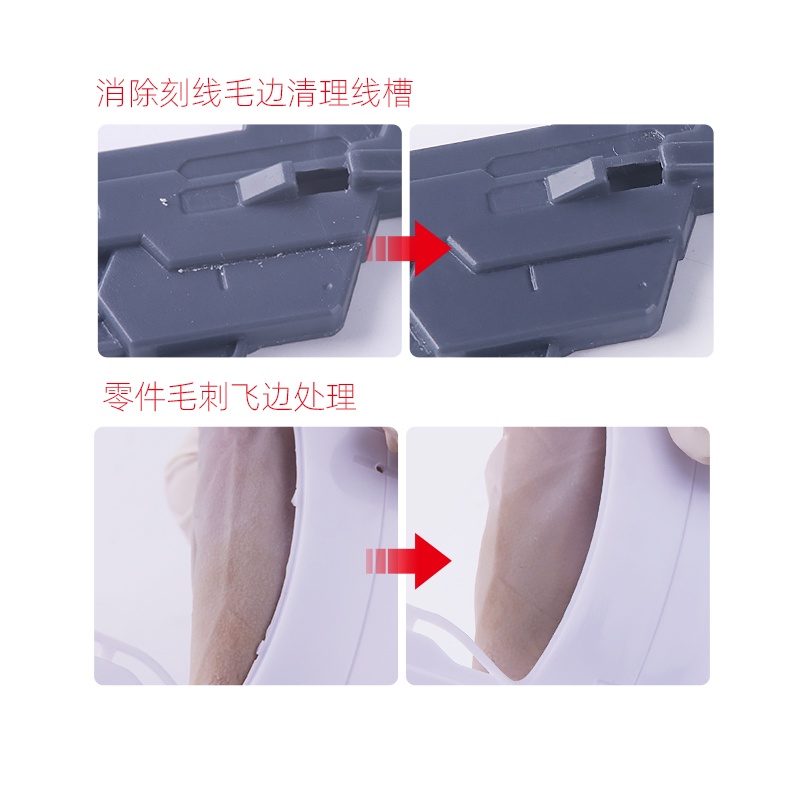 消除刻线毛边清理线槽

零件毛刺飞边处理