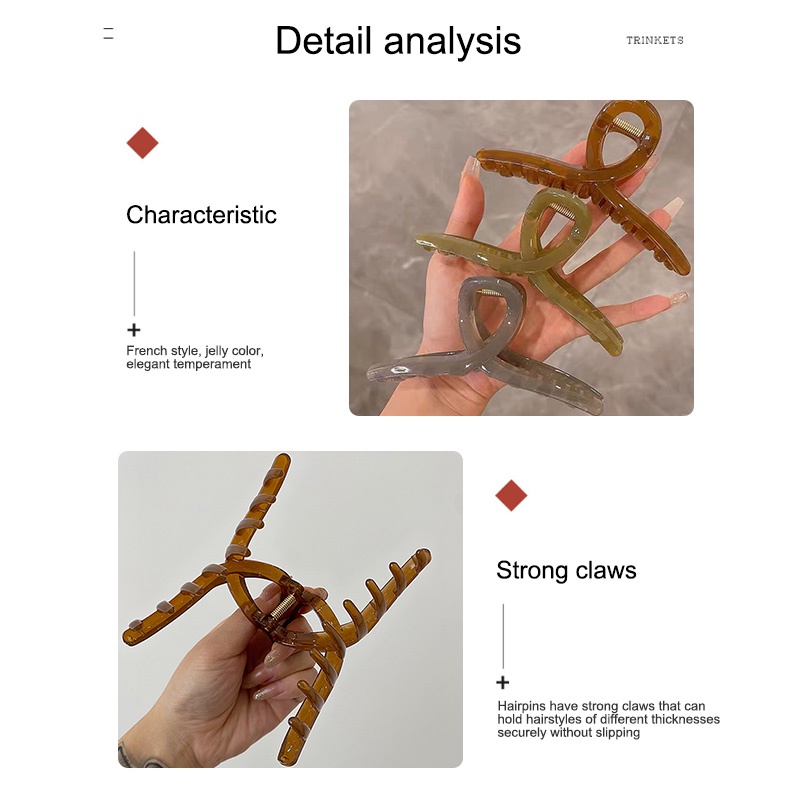 Detail analysis

TRINKETS

Characteristic

+

French style, jelly color, elegant temperament

Strong claws

+

Hairpins have strong claws that can hold hairstyles of different thicknesses securely without slipping