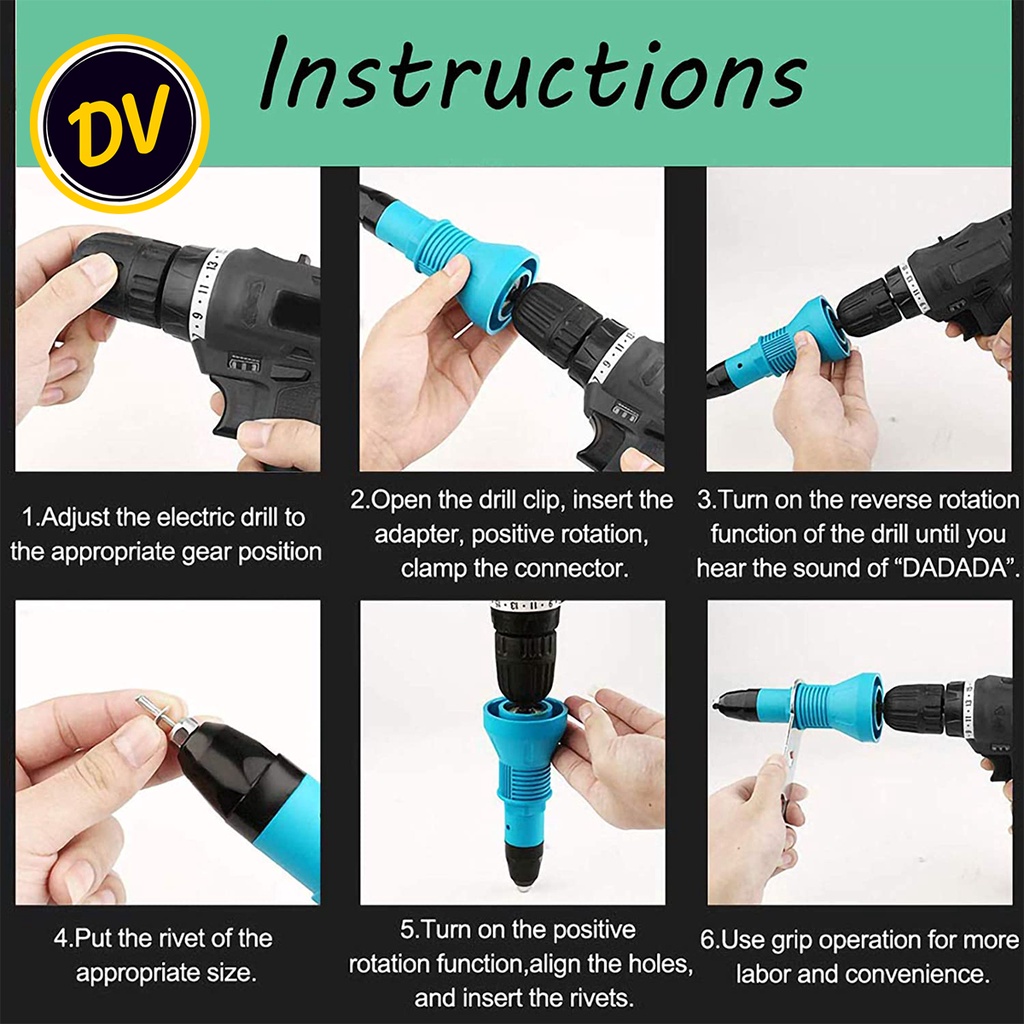 DV

Instructions

1.Adjust the electric drill to the appropriate gear position

2.Open the drill clip, insert the adapter, positive rotation, clamp the connector.

3.Turn on the reverse rotation function of the drill until you hear the sound of "DADADA".

4.Put the rivet of the appropriate size.

5.Turn on the positive rotation function,align the holes, and insert the rivets.

6.Use grip operation for more labor and convenience.