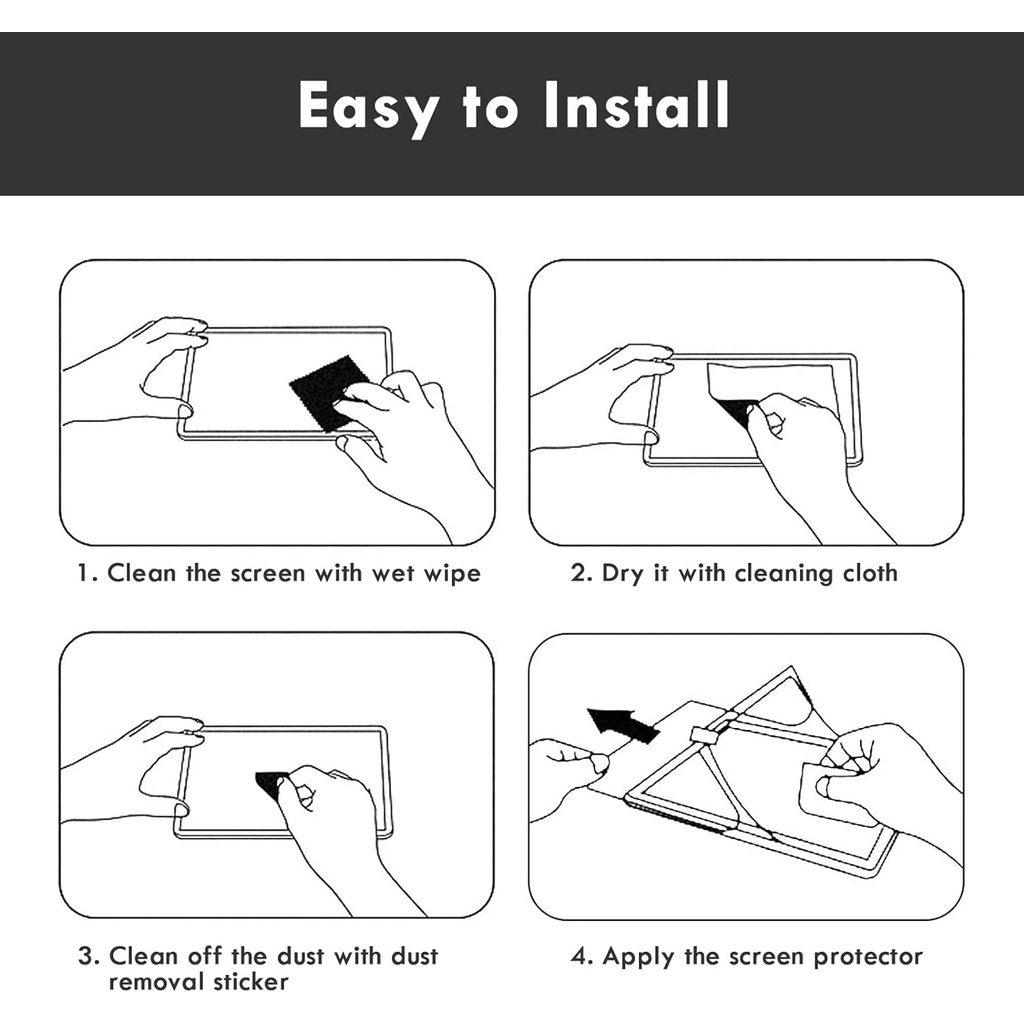 Easy to Install

1. Clean the screen with wet wipe

2. Dry it with cleaning cloth

3. Clean off the dust with dust removal sticker

4. Apply the screen protector