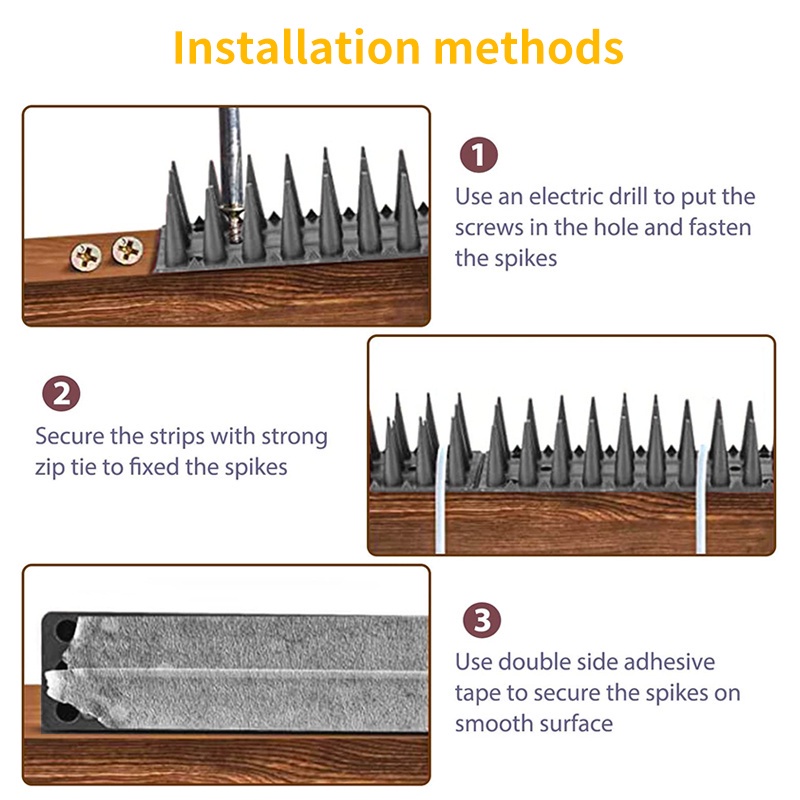 Installation methods

1

Use an electric drill to put the screws in the hole and fasten the spikes

2

Secure the strips with strong zip tie to fixed the spikes

3

Use double side adhesive tape to secure the spikes on smooth surface