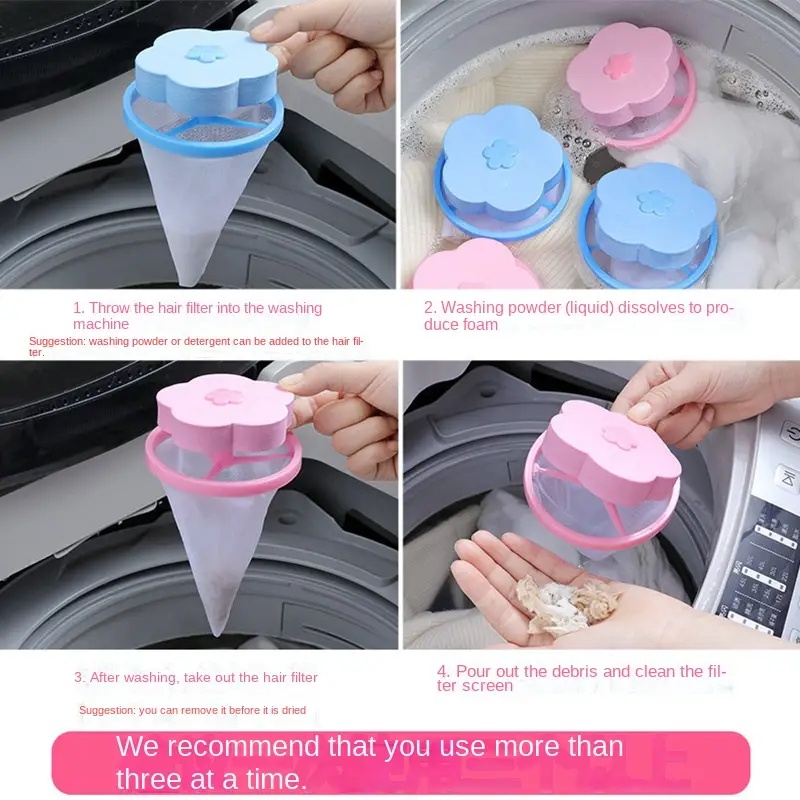 1. Throw the hair filter into the washing machine

Suggestion: washing powder or detergent can be added to the hair filter.

2. Washing powder (liquid) dissolves to produce foam

3. After washing, take out the hair filter

Suggestion: you can remove it before it is dried

4. Pour out the debris and clean the filter screen

We recommend that you use more than three at a time.