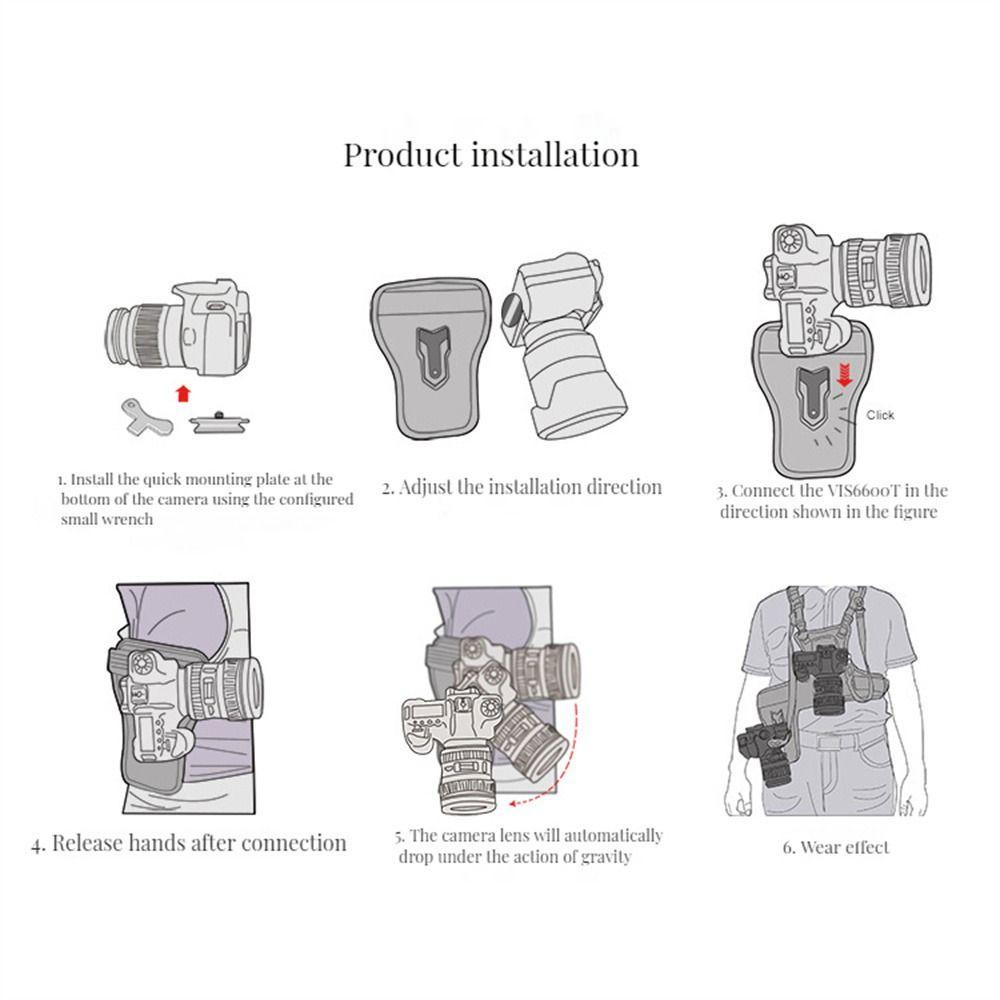 Product installation

1. Install the quick mounting plate at the bottom of the camera using the configured small wrench

2. Adjust the installation direction

Click

3. Connect the VIS6600T in the direction shown in the figure

4. Release hands after connection

5. The camera lens will automatically drop under the action of gravity

6. Wear effect