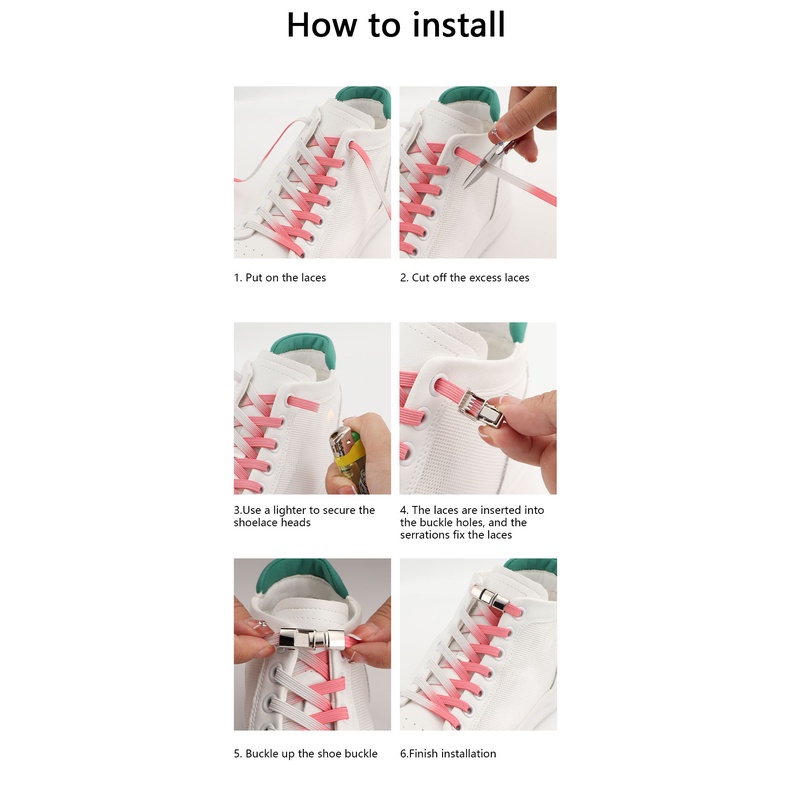 How to install

1. Put on the laces

2. Cut off the excess laces

3.Use a lighter to secure the shoelace heads

4. The laces are inserted into the buckle holes, and the serrations fix the laces

5. Buckle up the shoe buckle

6.Finish installation