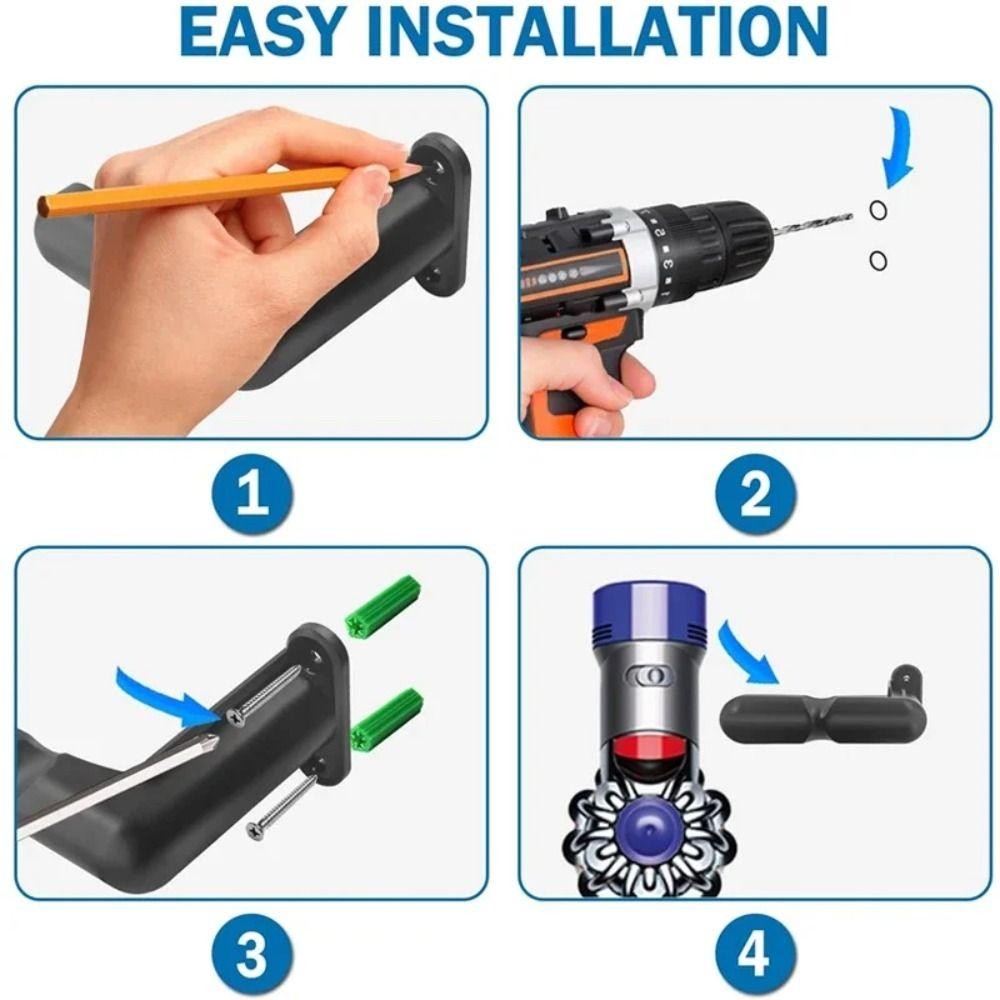 EASY INSTALLATION

1

2

3

4