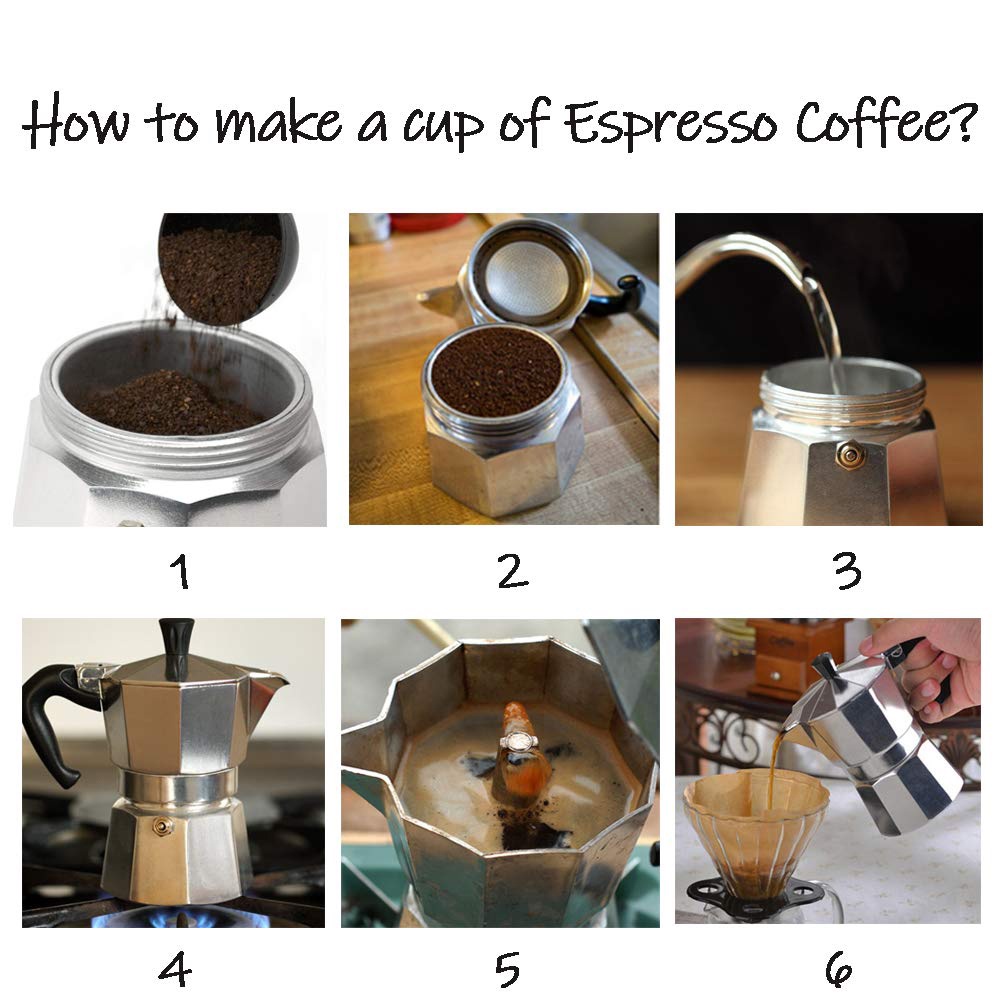 How to make a cup of Espresso Coffee?

1

2

3

4

5

6