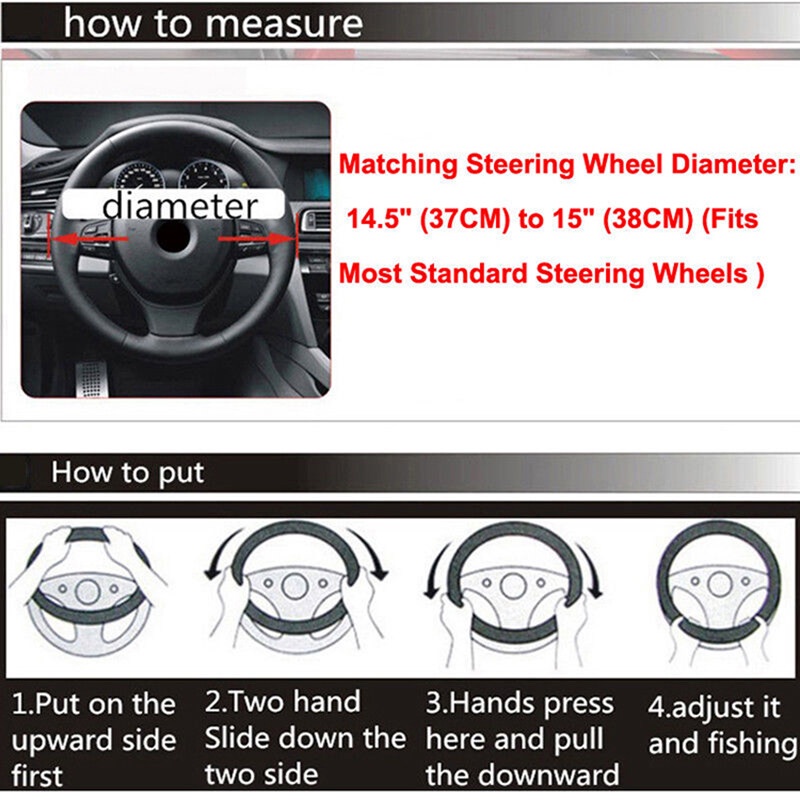 how to measure

diameter

Matching Steering Wheel Diameter: 14.5" (37CM) to 15" (38CM) (Fits Most Standard Steering Wheels )

How to put

1.Put on the upward side first

2.Two hand Slide down the two side

3.Hands press here and pull the downward

4.adjust it and fishing