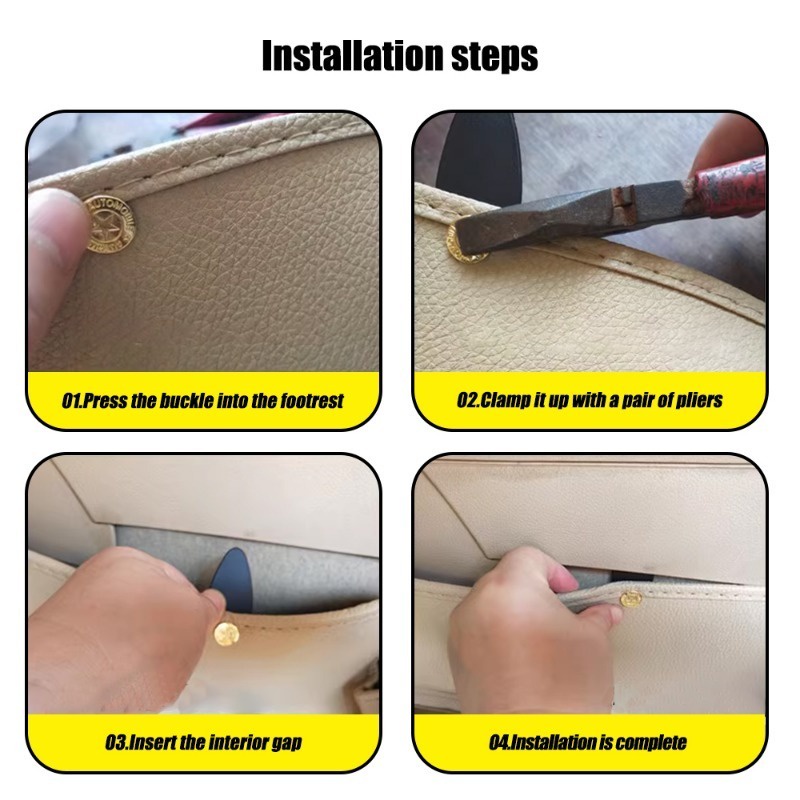 Installation steps

AUTOMOBILE

01.Press the buckle into the footrest

02.Clamp it up with a pair of pliers

03.Insert the interior gap

04.Installation is complete